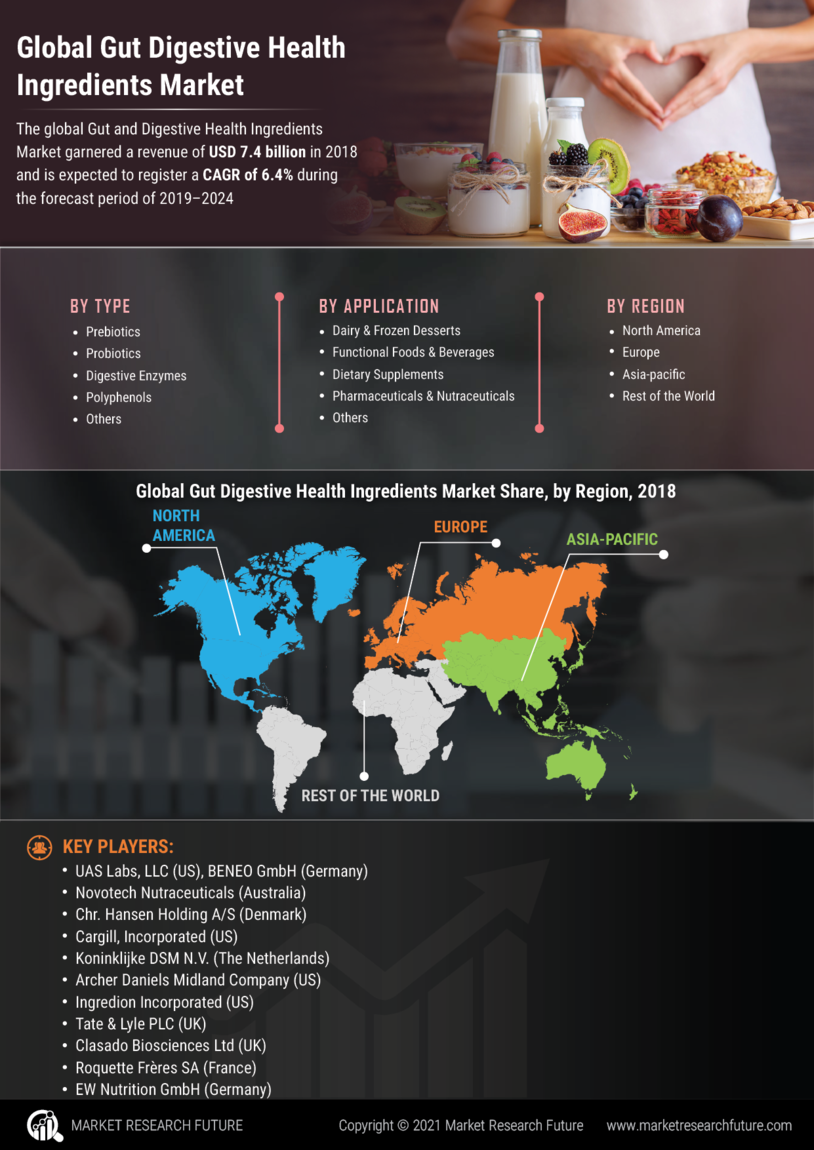 Global Gut Digestive Health Ingredients Market

The global Gut and Digestive Health Ingredients Market garnered a revenue of USD 7.4 billion in 2018 and is expected to register a CAGR of 6.4% during the forecast period of 2019–2024

BY TYPE
- Prebiotics
- Probiotics
- Digestive Enzymes
- Polyphenols
- Others

BY APPLICATION
- Dairy & Frozen Desserts
- Functional Foods & Beverages
- Dietary Supplements
- Pharmaceuticals & Nutraceuticals
- Others

BY REGION
- North America
- Europe
- Asia-pacific
- Rest of the World

Global Gut Digestive Health Ingredients Market Share, by Region, 2018

NORTH AMERICA
EUROPE
ASIA-PACIFIC
REST OF THE WORLD

KEY PLAYERS:
- UAS Labs, LLC (US), BENEO GmbH (Germany)
- Novotech Nutraceuticals (Australia)
- Chr. Hansen Holding A/S (Denmark)
- Cargill, Incorporated (US)
- Koninklijke DSM N.V. (The Netherlands)
- Archer Daniels Midland Company (US)
- Ingredion Incorporated (US)
- Tate & Lyle PLC (UK)
- Clasado Biosciences Ltd (UK)
- Roquette Frères SA (France)
- EW Nutrition GmbH (Germany)

MARKET RESEARCH FUTURE
Copyright © 2021 Market Research Future
www.marketresearchfuture.com