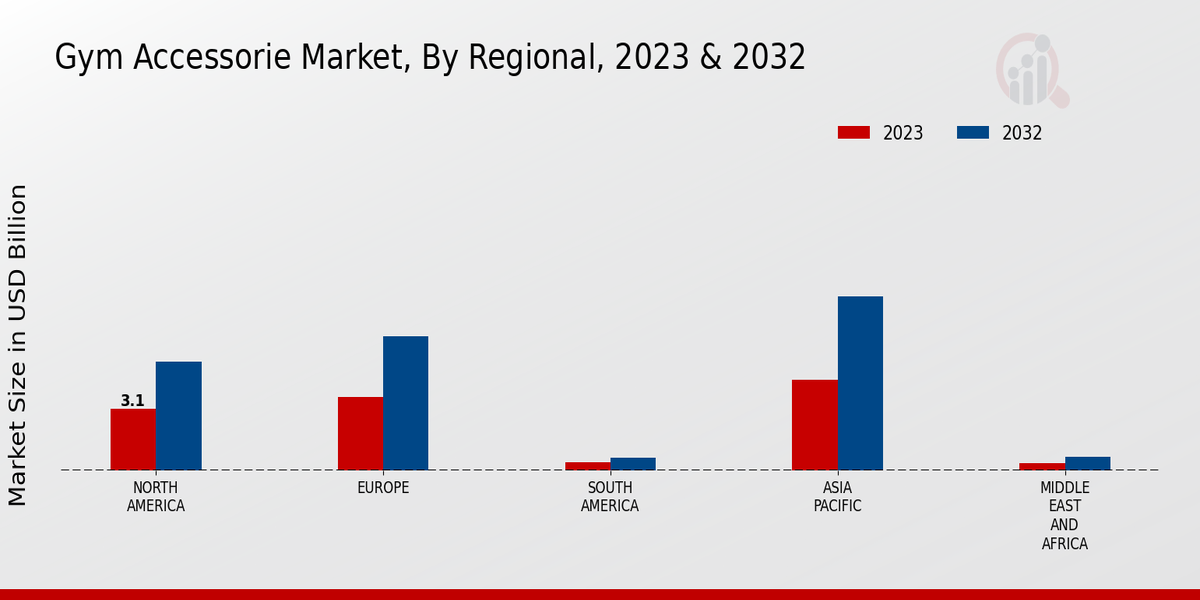 Gym Accessorie Market, By Regional, 2023 & 2032

2023
2032

Market Size in USD Billion

3.1

NORTH AMERICA
EUROPE
SOUTH AMERICA
ASIA PACIFIC
MIDDLE EAST AND AFRICA