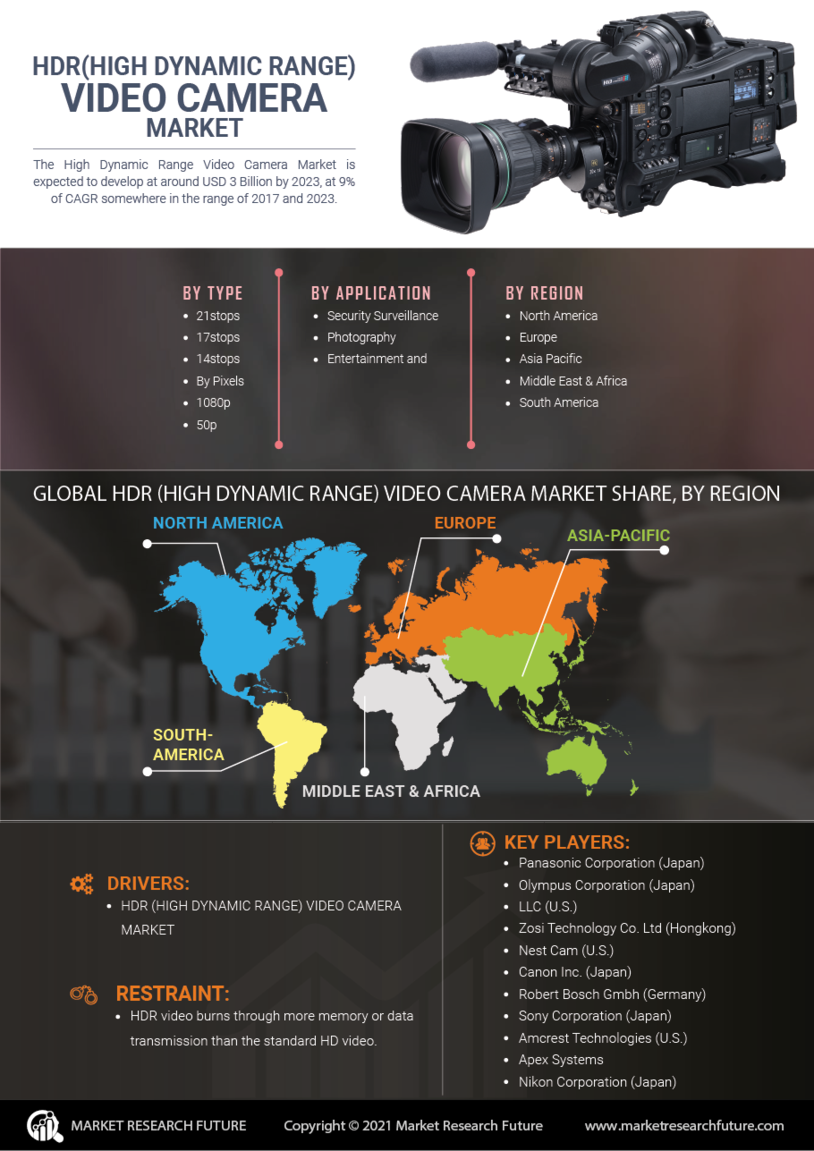 HDR(HIGH DYNAMIC RANGE)
VIDEO CAMERA
MARKET

The High Dynamic Range Video Camera Market is expected to develop at around USD 3 Billion by 2023, at 9% of CAGR somewhere in the range of 2017 and 2023.

BY TYPE
- 21stops
- 17stops
- 14stops
- By Pixels
- 1080p
- 50p

BY APPLICATION
- Security Surveillance
- Photography
- Entertainment and

BY REGION
- North America
- Europe
- Asia Pacific
- Middle East & Africa
- South America

GLOBAL HDR (HIGH DYNAMIC RANGE) VIDEO CAMERA MARKET SHARE, BY REGION

NORTH AMERICA
EUROPE
ASIA-PACIFIC
SOUTH-AMERICA
MIDDLE EAST & AFRICA

DRIVERS:
- HDR (HIGH DYNAMIC RANGE) VIDEO CAMERA MARKET

RESTRAINT:
- HDR video burns through more memory or data transmission than the standard HD video.

KEY PLAYERS:
- Panasonic Corporation (Japan)
- Olympus Corporation (Japan)
- LLC (U.S.)
- Zosi Technology Co. Ltd (Hongkong)
- Nest Cam (U.S.)
- Canon Inc. (Japan)
- Robert Bosch Gmbh (Germany)
- Sony Corporation (Japan)
- Amcrest Technologies (U.S.)
- Apex Systems
- Nikon Corporation (Japan)

MARKET RESEARCH FUTURE
Copyright © 2021 Market Research Future
www.marketresearchfuture.com