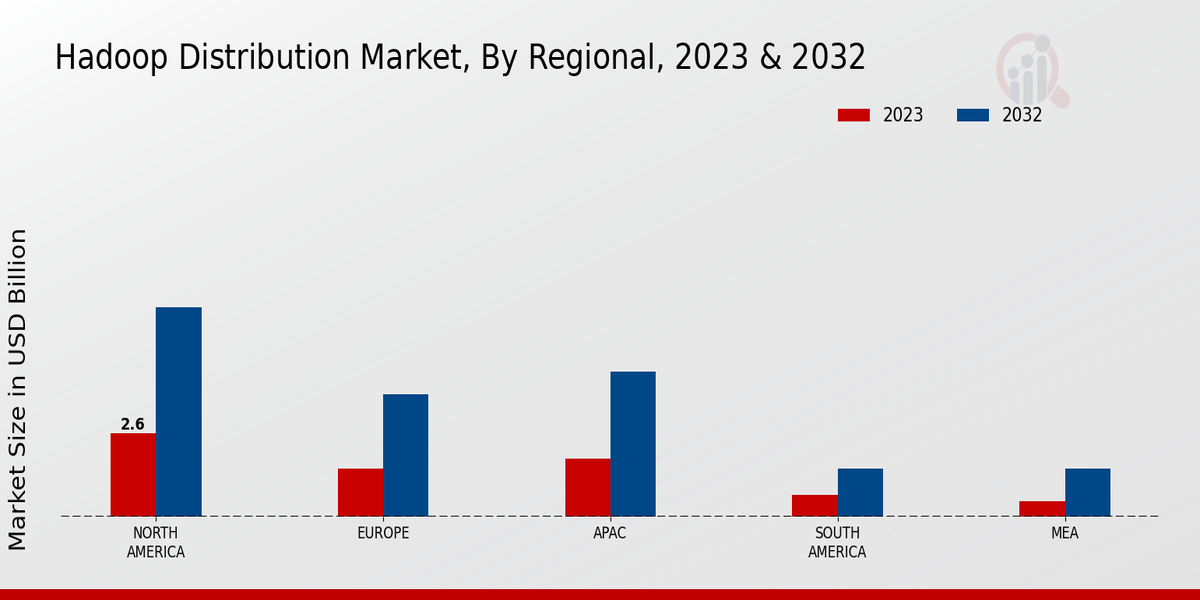 Hadoop Distribution Market, By Regional, 2023 & 2032

2023
2032

Market Size in USD Billion

2.6

NORTH AMERICA
EUROPE
APAC
SOUTH AMERICA
MEA