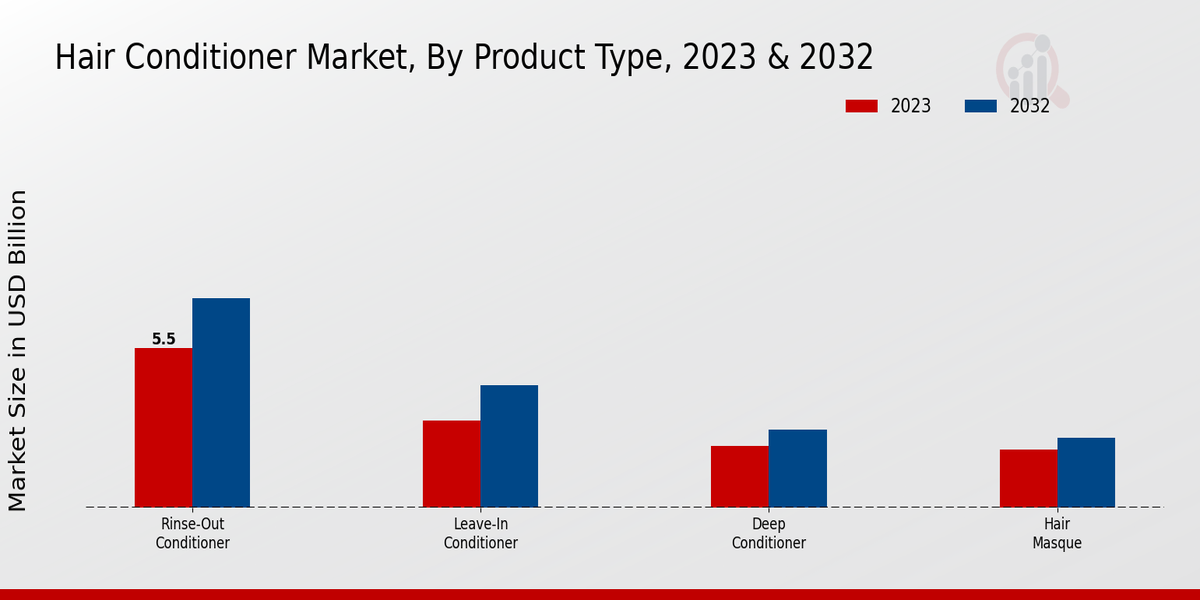 Hair Conditioner Market, By Product Type, 2023 & 2032

2023
2032

Market Size in USD Billion

5.5

Rinse-Out Conditioner
Leave-In Conditioner
Deep Conditioner
Hair Masque