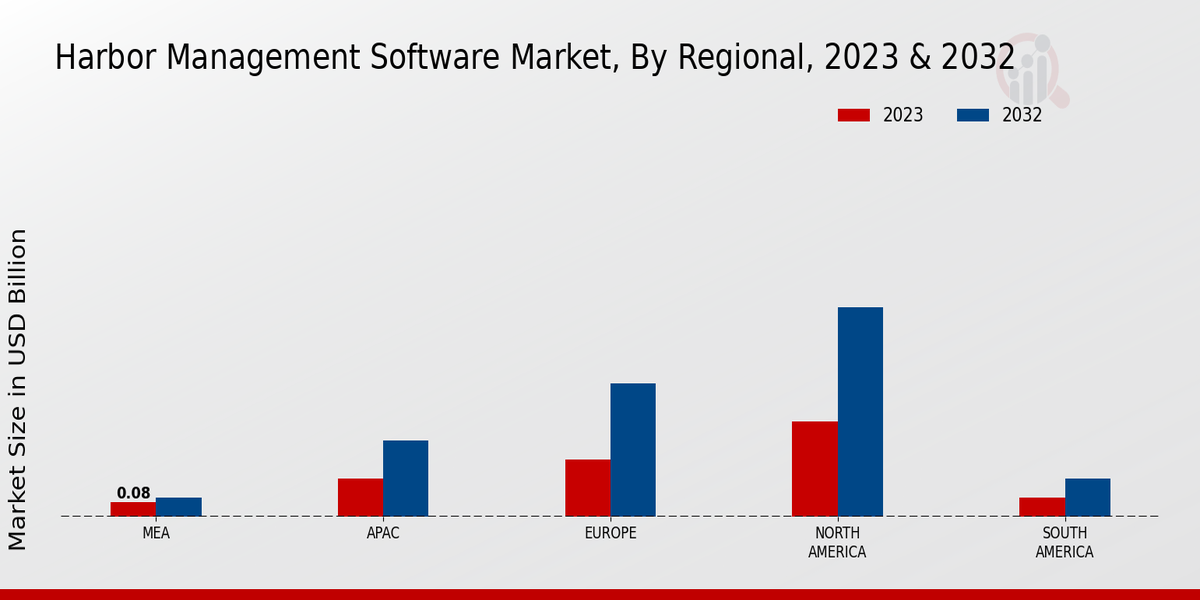 Harbor Management Software Market, By Regional, 2023 & 2032

2023
2032

Market Size in USD Billion

0.08

MEA
APAC
EUROPE
NORTH AMERICA
SOUTH AMERICA