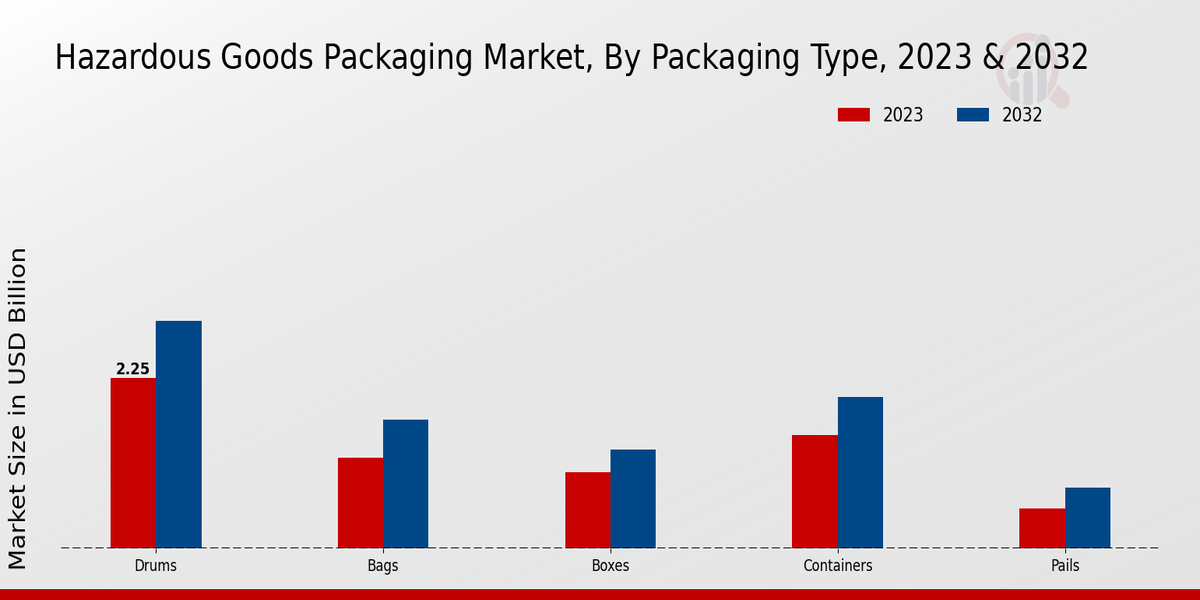 Hazardous Goods Packaging Market, By Packaging Type, 2023 & 2032

2023
2032

Market Size in USD Billion

2.25

Drums
Bags
Boxes
Containers
Pails