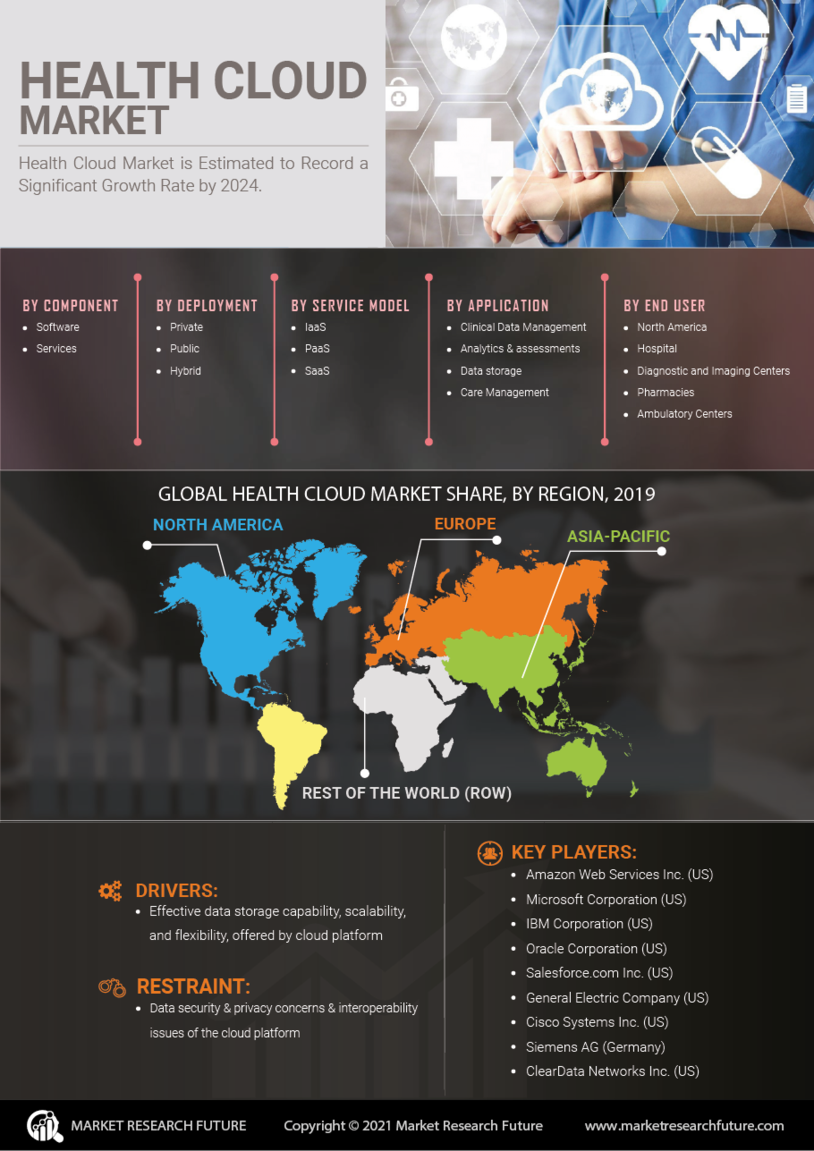 HEALTH CLOUD MARKET

Health Cloud Market is Estimated to Record a Significant Growth Rate by 2024.

BY COMPONENT
- Software
- Services

BY DEPLOYMENT
- Private
- Public
- Hybrid

BY SERVICE MODEL
- IaaS
- PaaS
- SaaS

BY APPLICATION
- Clinical Data Management
- Analytics & assessments
- Data storage
- Care Management

BY END USER
- North America
- Hospital
- Diagnostic and Imaging Centers
- Pharmacies
- Ambulatory Centers

GLOBAL HEALTH CLOUD MARKET SHARE, BY REGION, 2019

NORTH AMERICA
EUROPE
ASIA-PACIFIC
REST OF THE WORLD (ROW)

DRIVERS:
- Effective data storage capability, scalability, and flexibility, offered by cloud platform

RESTRAINT:
- Data security & privacy concerns & interoperability issues of the cloud platform

KEY PLAYERS:
- Amazon Web Services Inc. (US)
- Microsoft Corporation (US)
- IBM Corporation (US)
- Oracle Corporation (US)
- Salesforce.com Inc. (US)
- General Electric Company (US)
- Cisco Systems Inc. (US)
- Siemens AG (Germany)
- ClearData Networks Inc. (US)

MARKET RESEARCH FUTURE
Copyright © 2021 Market Research Future
www.marketresearchfuture.com