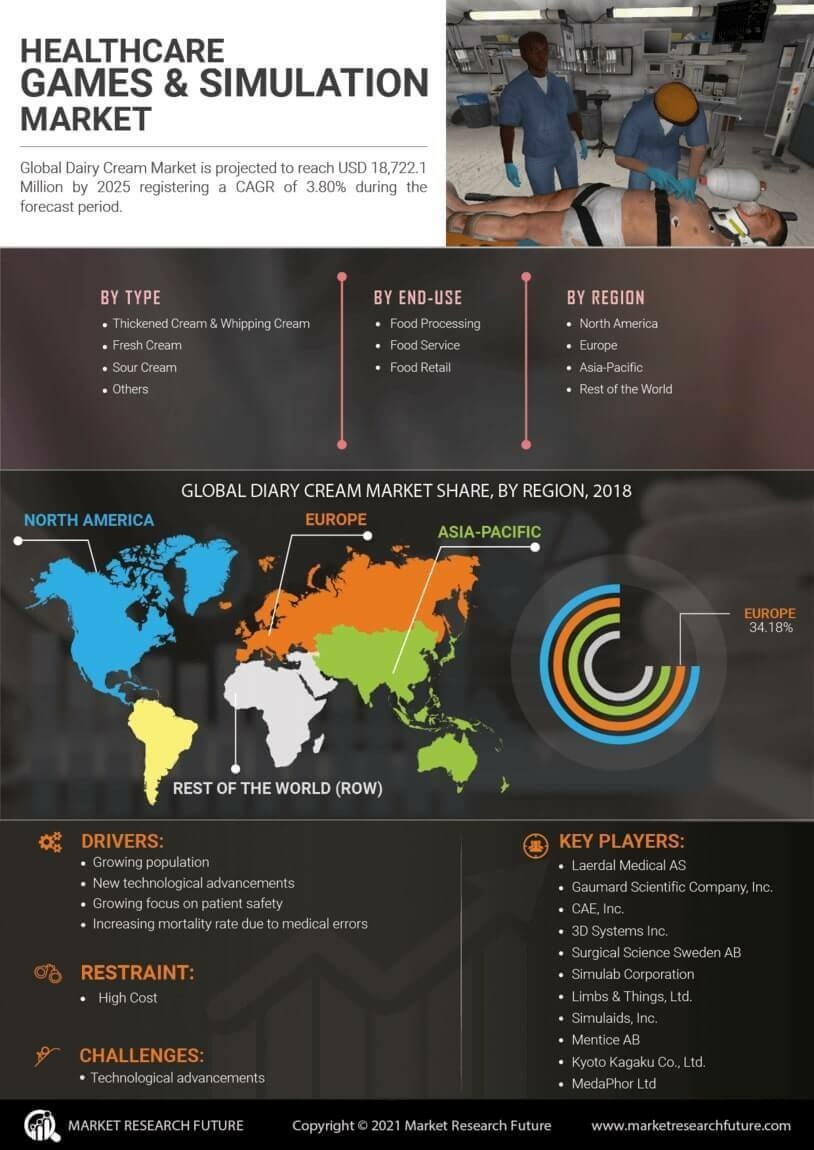 HEALTHCARE GAMES & SIMULATION MARKET

Global Dairy Cream Market is projected to reach USD 18,722.1 Million by 2025 registering a CAGR of 3.80% during the forecast period.

BY TYPE
• Thickened Cream & Whipping Cream
• Fresh Cream
• Sour Cream
• Others

BY END-USE
• Food Processing
• Food Service
• Food Retail

BY REGION
• North America
• Europe
• Asia-Pacific
• Rest of the World

GLOBAL DIARY CREAM MARKET SHARE, BY REGION, 2018

NORTH AMERICA
EUROPE
ASIA-PACIFIC
REST OF THE WORLD (ROW)

EUROPE
34.18%

DRIVERS:
• Growing population
• New technological advancements
• Growing focus on patient safety
• Increasing mortality rate due to medical errors

RESTRAINT:
• High Cost

CHALLENGES:
• Technological advancements

KEY PLAYERS:
• Laerdal Medical AS
• Gaumard Scientific Company, Inc.
• CAE, Inc.
• 3D Systems Inc.
• Surgical Science Sweden AB
• Simulab Corporation
• Limbs & Things, Ltd.
• Simulaids, Inc.
• Mentice AB
• Kyoto Kagaku Co., Ltd.
• MedaPhor Ltd

MARKET RESEARCH FUTURE
Copyright © 2021 Market Research Future
www.marketresearchfuture.com