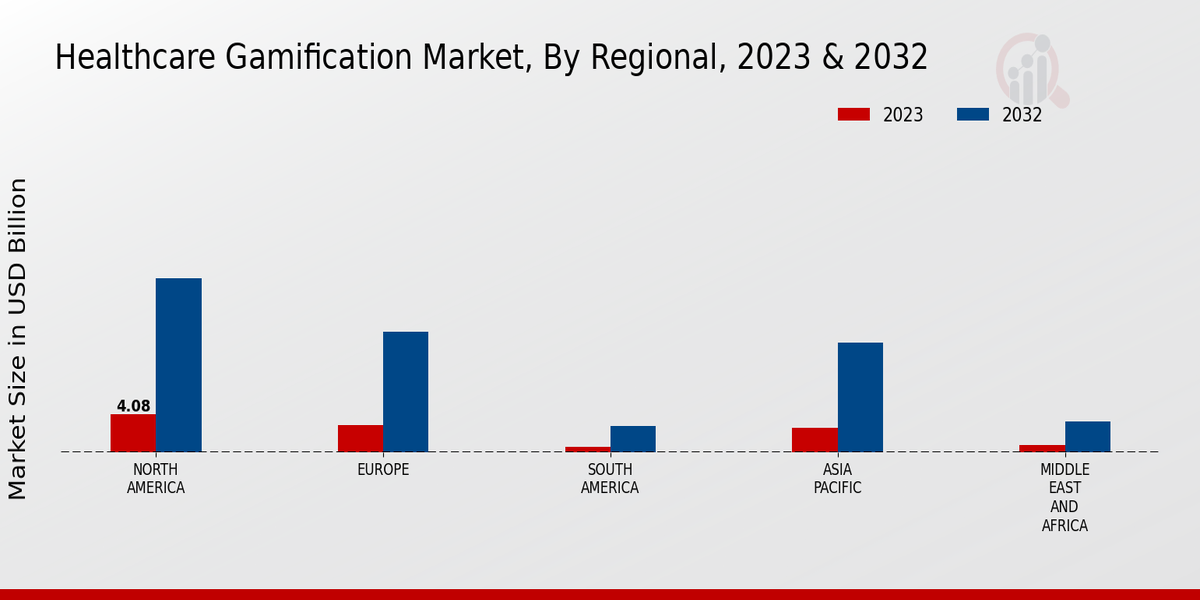 Healthcare Gamification Market, By Regional, 2023 & 2032

2023
2032

Market Size in USD Billion

4.08

NORTH AMERICA
EUROPE
SOUTH AMERICA
ASIA PACIFIC
MIDDLE EAST AND AFRICA