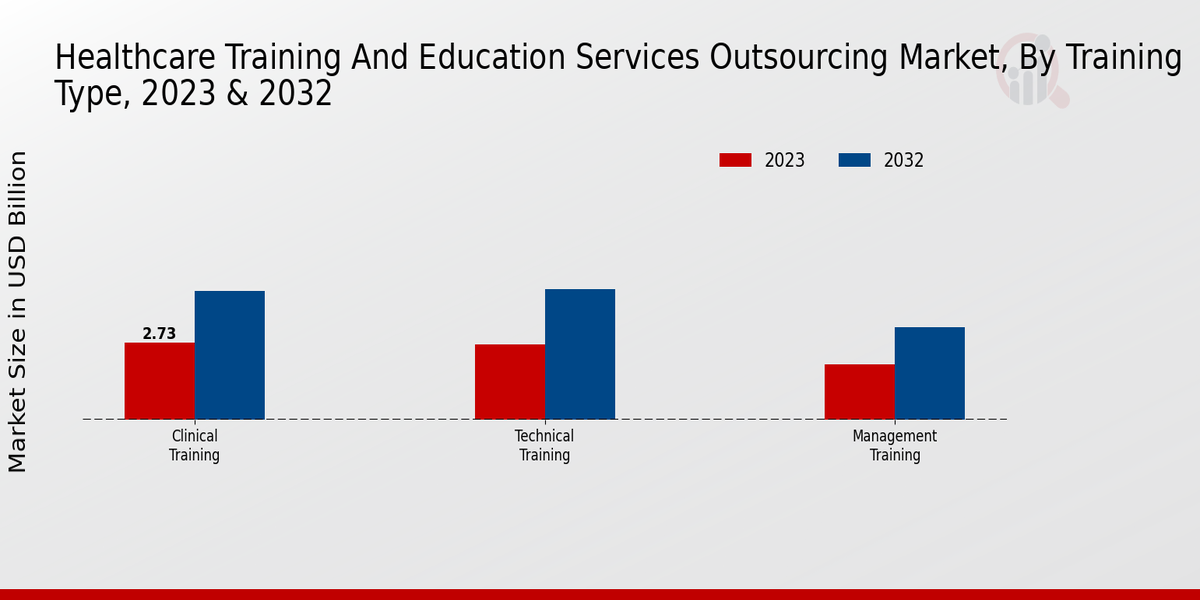 Healthcare Training And Education Services Outsourcing Market, By Training Type, 2023 & 2032

2023
2032

Market Size in USD Billion

2.73

Clinical Training

Technical Training

Management Training