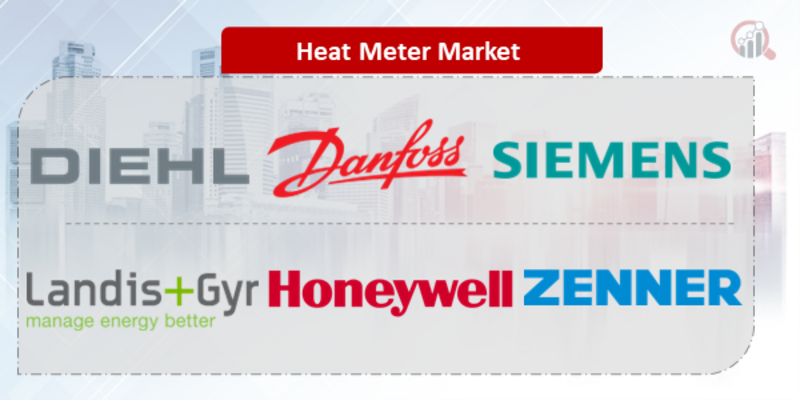 Heat Meter Market

DIEHL Danfoss SIEMENS

Landis+Gyr
manage energy better
Honeywell ZENNER