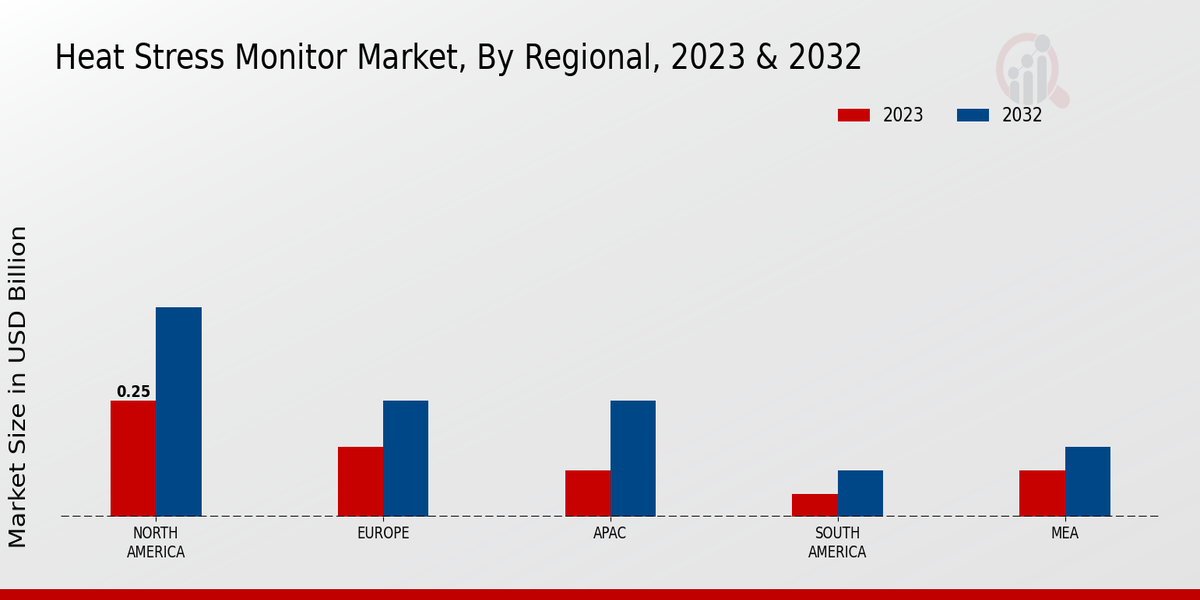 Heat Stress Monitor Market, By Regional, 2023 & 2032

2023
2032

Market Size in USD Billion

0.25

NORTH AMERICA
EUROPE
APAC
SOUTH AMERICA
MEA