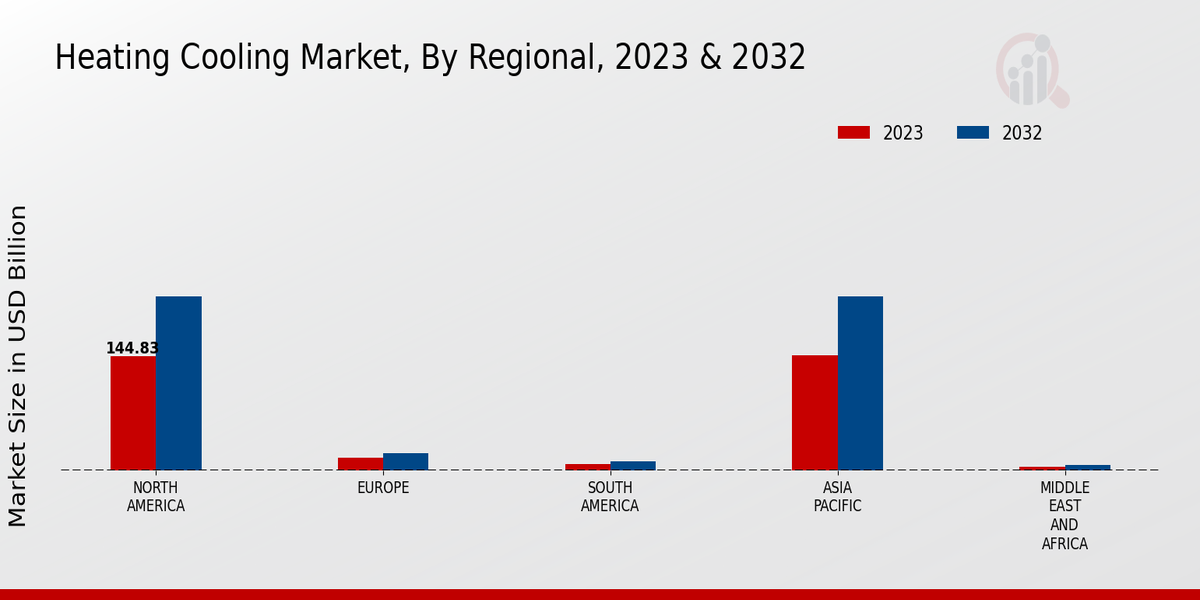 Heating Cooling Market, By Regional, 2023 & 2032

2023
2032

Market Size in USD Billion

144.83

NORTH AMERICA
EUROPE
SOUTH AMERICA
ASIA PACIFIC
MIDDLE EAST AND AFRICA