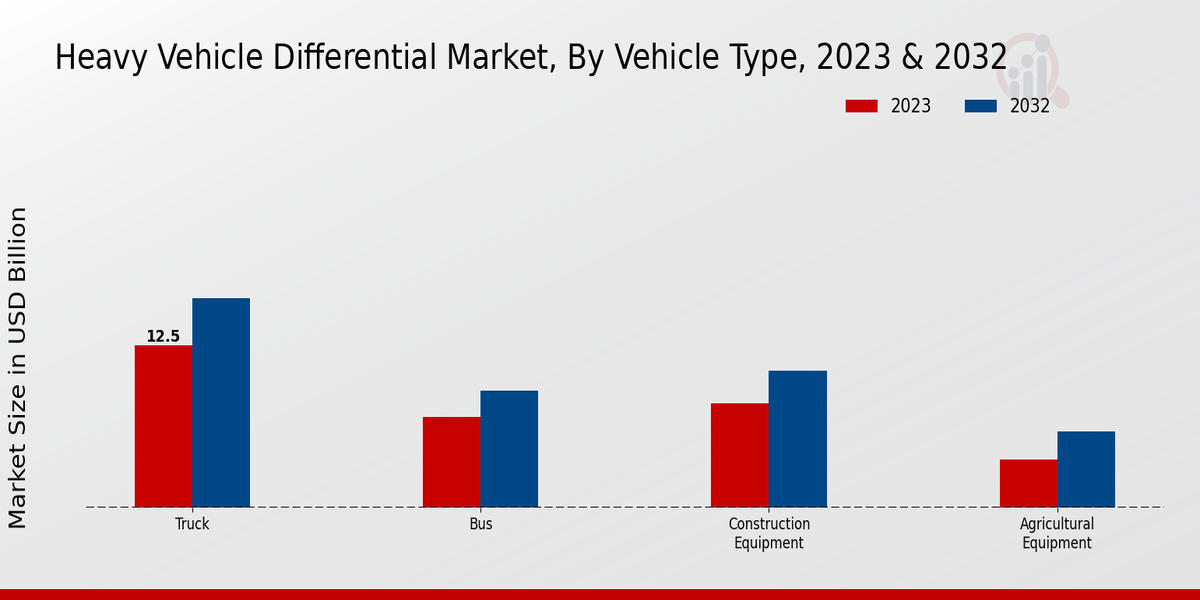 Heavy Vehicle Differential Market, By Vehicle Type, 2023 & 2032

2023
2032

Market Size in USD Billion

12.5

Truck
Bus
Construction Equipment
Agricultural Equipment