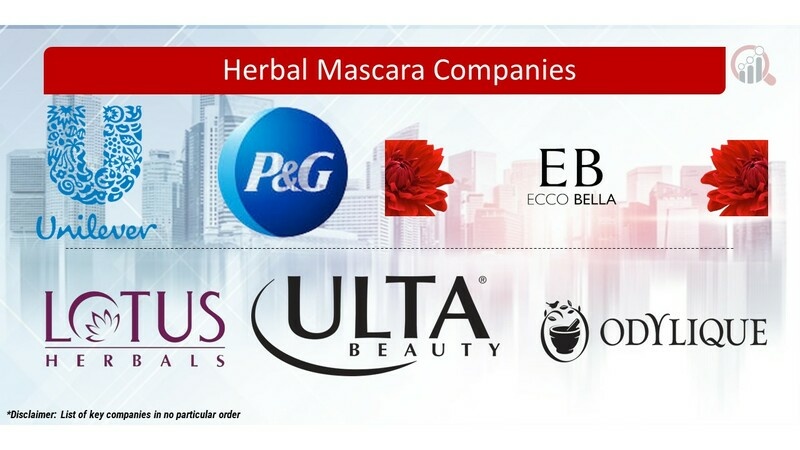 Herbal Mascara Companies

Unilever

P&G

EB
ECCO BELLA

LOTUS
HERBALS

ULTA®
BEAUTY

ODYLIQUE

*Disclaimer: List of key companies in no particular order