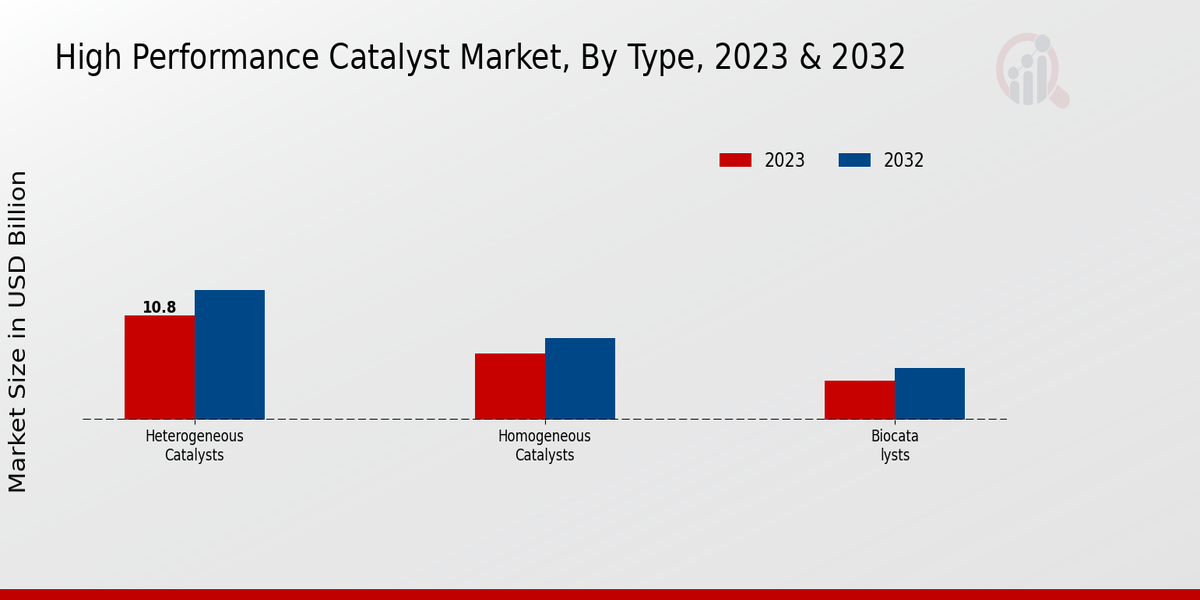 High Performance Catalyst Market, By Type, 2023 & 2032

2023
2032

Market Size in USD Billion

10.8

Heterogeneous Catalysts

Homogeneous Catalysts

Biocata lysts