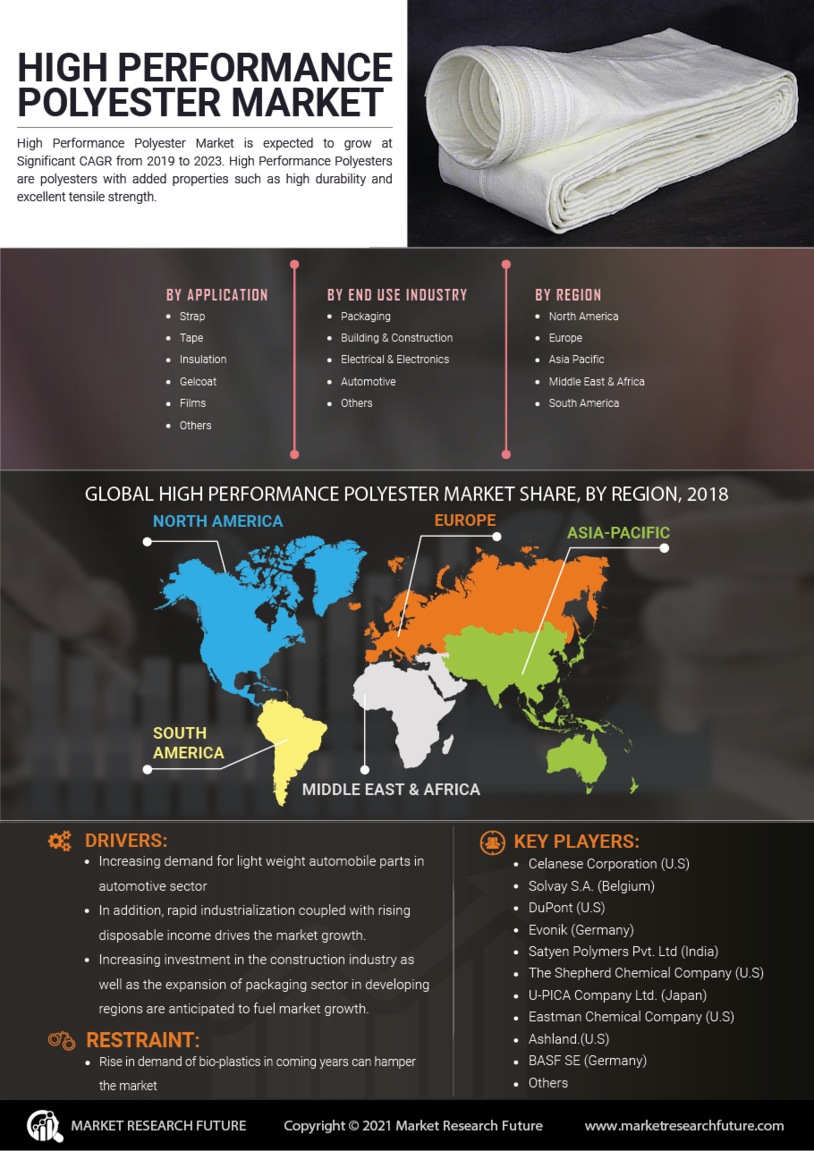 HIGH PERFORMANCE POLYESTER MARKET

High Performance Polyester Market is expected to grow at Significant CAGR from 2019 to 2023. High Performance Polyesters are polyesters with added properties such as high durability and excellent tensile strength.

BY APPLICATION
- Strap
- Tape
- Insulation
- Gelcoat
- Films
- Others

BY END USE INDUSTRY
- Packaging
- Building & Construction
- Electrical & Electronics
- Automotive
- Others

BY REGION
- North America
- Europe
- Asia Pacific
- Middle East & Africa
- South America

GLOBAL HIGH PERFORMANCE POLYESTER MARKET SHARE, BY REGION, 2018

NORTH AMERICA
EUROPE
ASIA-PACIFIC
SOUTH AMERICA
MIDDLE EAST & AFRICA

DRIVERS:
- Increasing demand for light weight automobile parts in automotive sector
- In addition, rapid industrialization coupled with rising disposable income drives the market growth.
- Increasing investment in the construction industry as well as the expansion of packaging sector in developing regions are anticipated to fuel market growth.

RESTRAINT:
- Rise in demand of bio-plastics in coming years can hamper the market

KEY PLAYERS:
- Celanese Corporation (U.S)
- Solvay S.A. (Belgium)
- DuPont (U.S)
- Evonik (Germany)
- Satyen Polymers Pvt. Ltd (India)
- The Shepherd Chemical Company (U.S)
- U-PICA Company Ltd. (Japan)
- Eastman Chemical Company (U.S)
- Ashland.(U.S)
- BASF SE (Germany)
- Others

MARKET RESEARCH FUTURE
Copyright © 2021 Market Research Future
www.marketresearchfuture.com