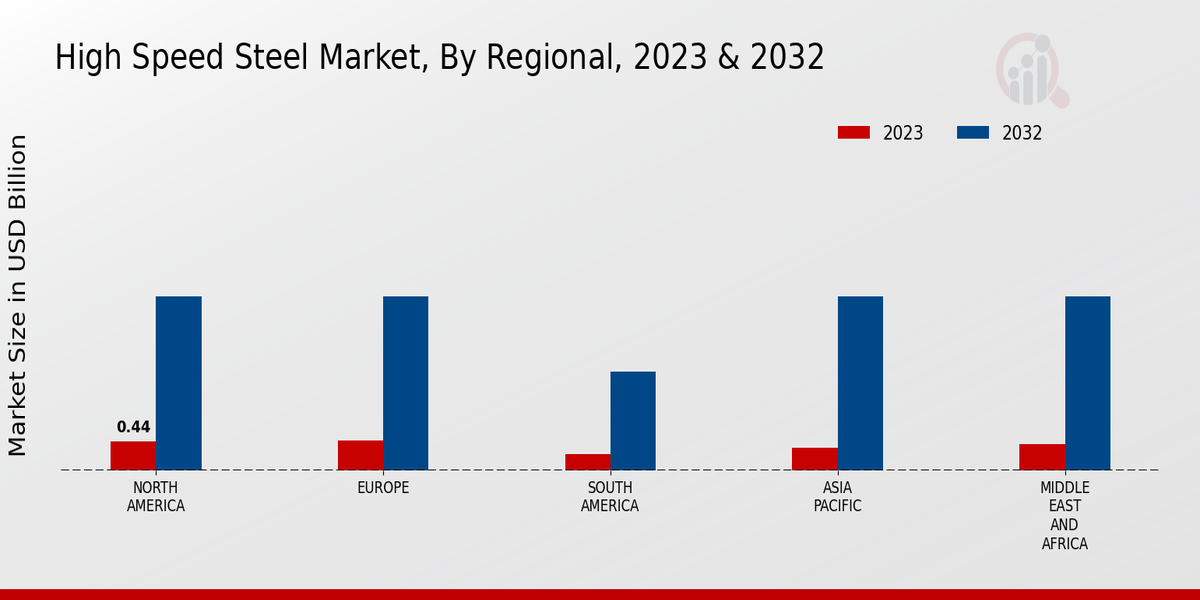 High Speed Steel Market, By Regional, 2023 & 2032

2023
2032

Market Size in USD Billion

0.44

NORTH AMERICA
EUROPE
SOUTH AMERICA
ASIA PACIFIC
MIDDLE EAST AND AFRICA