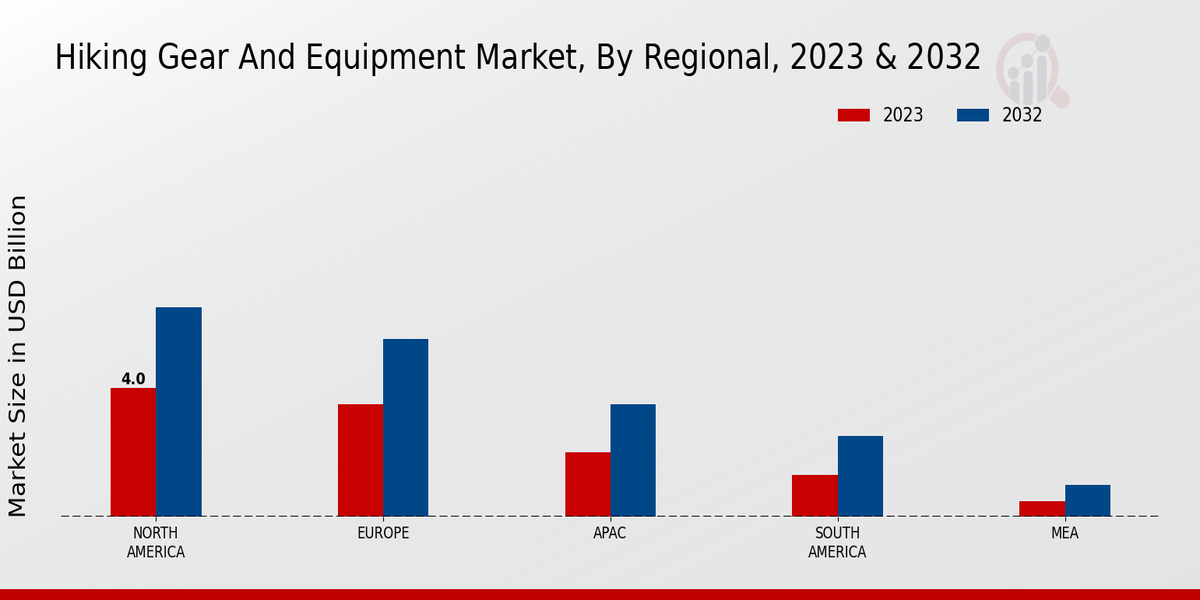 Hiking Gear And Equipment Market, By Regional, 2023 & 2032

2023
2032

Market Size in USD Billion

4.0

NORTH AMERICA
EUROPE
APAC
SOUTH AMERICA
MEA