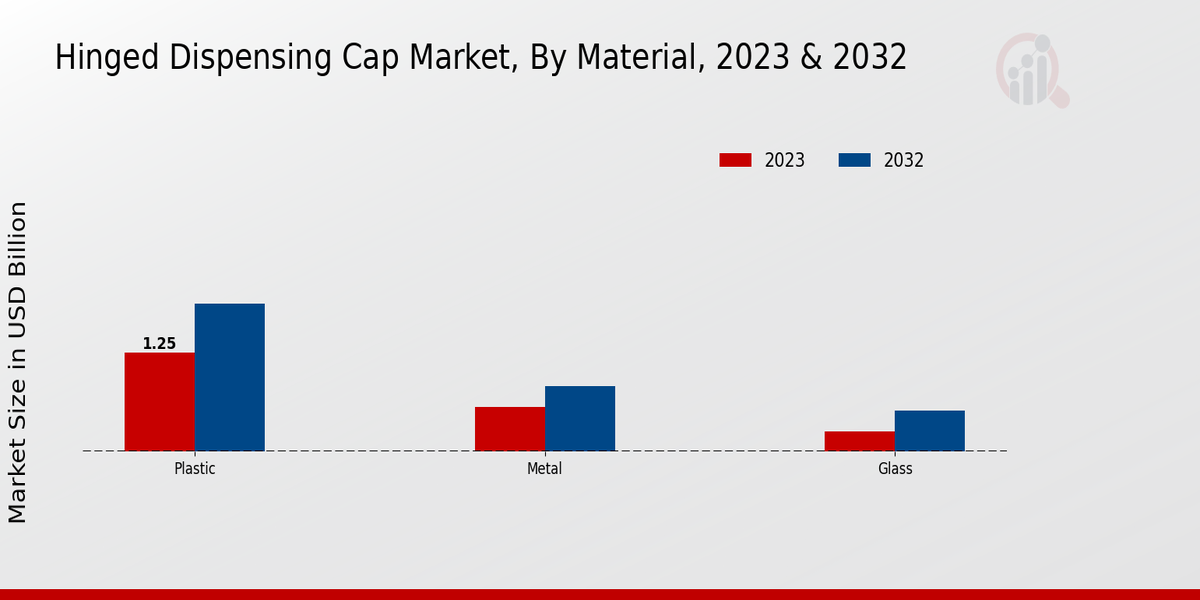 Hinged Dispensing Cap Market, By Material, 2023 & 2032

2023 2032

Market Size in USD Billion

1.25

Plastic

Metal

Glass