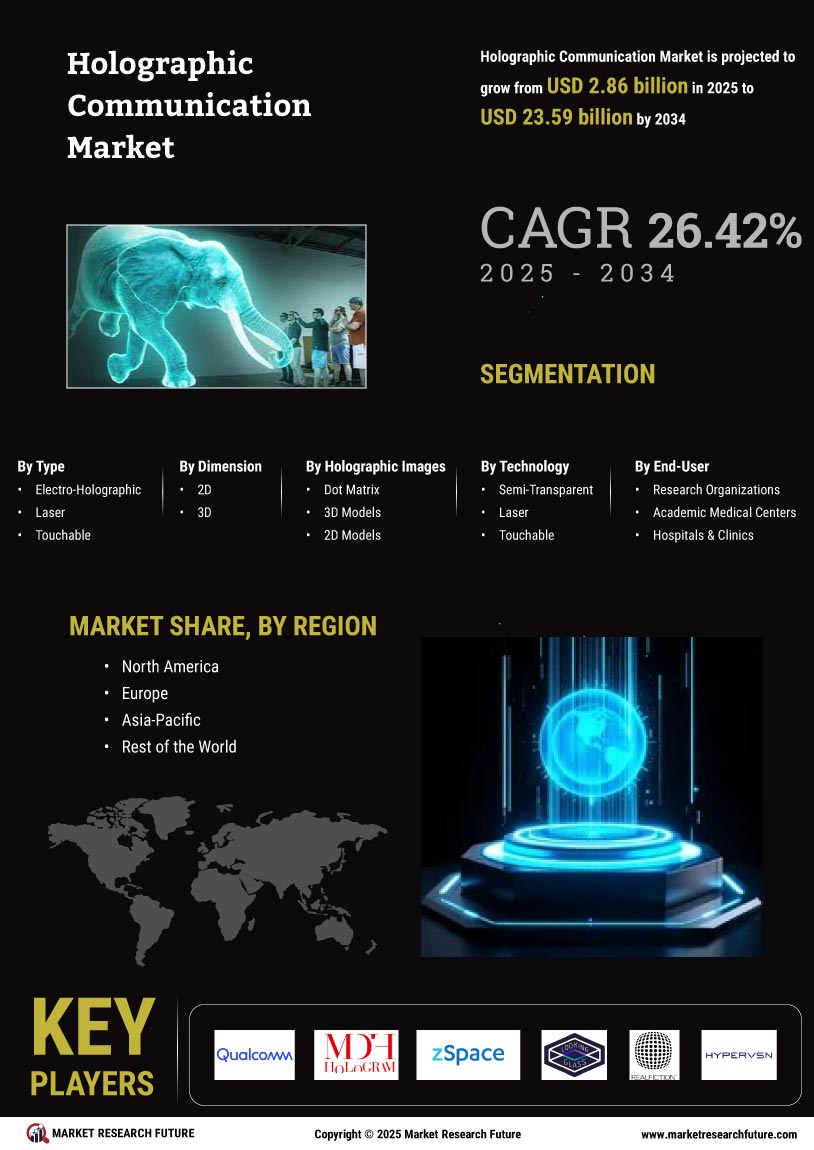 Holographic Communication Market

Holographic Communication Market is projected to grow from USD 2.86 billion in 2025 to USD 23.59 billion by 2034

CAGR 26.42%
2025 - 2034

SEGMENTATION

By Type
• Electro-Holographic
• Laser
• Touchable

By Dimension
• 2D
• 3D

By Holographic Images
• Dot Matrix
• 3D Models
• 2D Models

By Technology
• Semi-Transparent
• Laser
• Touchable

By End-User
• Research Organizations
• Academic Medical Centers
• Hospitals & Clinics

MARKET SHARE, BY REGION
• North America
• Europe
• Asia-Pacific
• Rest of the World

KEY PLAYERS

Qualcomm
MDH HOLOGRAM
zSpace
LOOKING GLASS
REALFICTION
HYPERVSN

MARKET RESEARCH FUTURE
Copyright © 2025 Market Research Future
www.marketresearchfuture.com