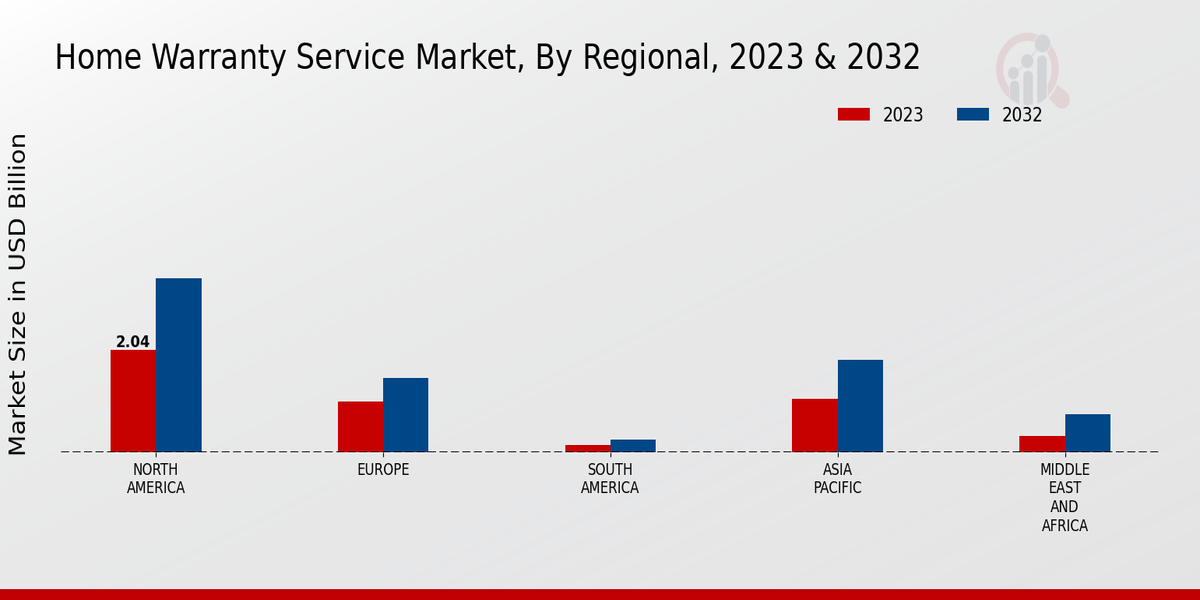 Home Warranty Service Market, By Regional, 2023 & 2032

2023
2032

Market Size in USD Billion

2.04

NORTH AMERICA
EUROPE
SOUTH AMERICA
ASIA PACIFIC
MIDDLE EAST AND AFRICA