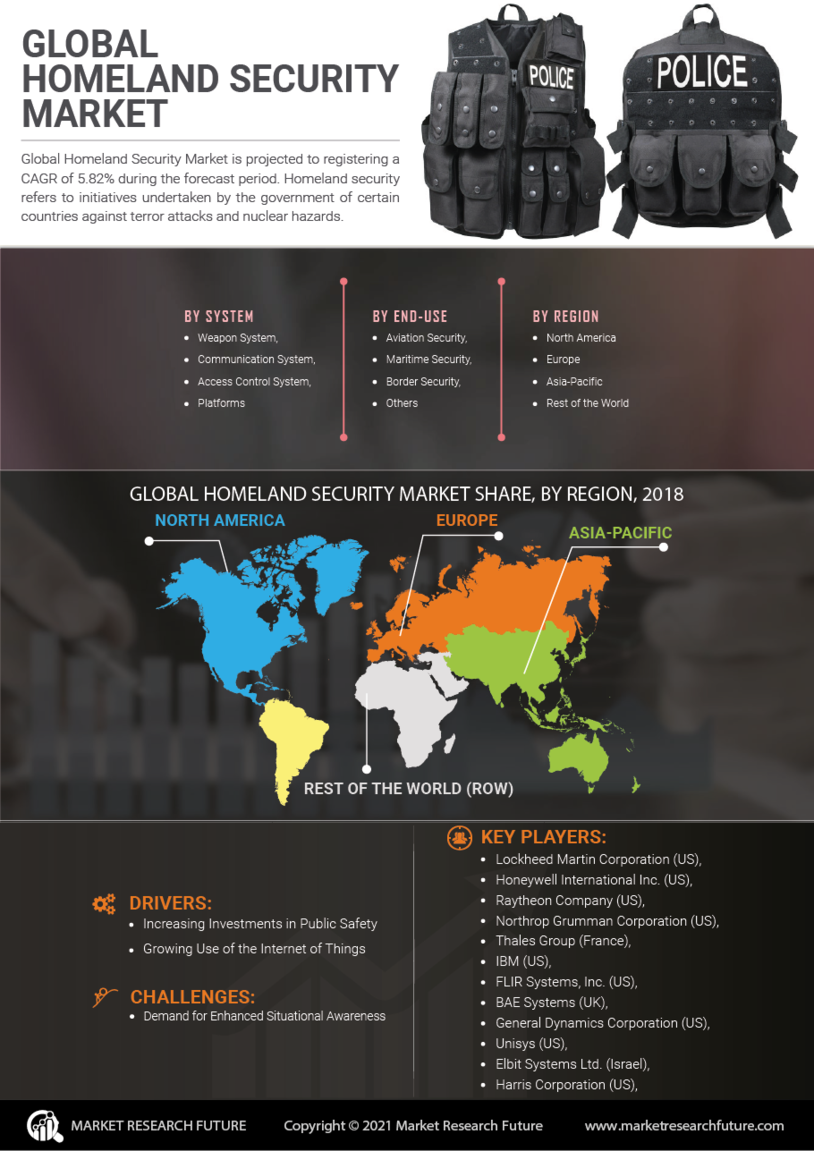 GLOBAL HOMELAND SECURITY MARKET

Global Homeland Security Market is projected to registering a CAGR of 5.82% during the forecast period. Homeland security refers to initiatives undertaken by the government of certain countries against terror attacks and nuclear hazards.

POLICE

POLICE

BY SYSTEM
- Weapon System,
- Communication System,
- Access Control System,
- Platforms

BY END-USE
- Aviation Security,
- Maritime Security,
- Border Security,
- Others

BY REGION
- North America
- Europe
- Asia-Pacific
- Rest of the World

GLOBAL HOMELAND SECURITY MARKET SHARE, BY REGION, 2018

NORTH AMERICA

EUROPE

ASIA-PACIFIC

REST OF THE WORLD (ROW)

DRIVERS:
- Increasing Investments in Public Safety
- Growing Use of the Internet of Things

CHALLENGES:
- Demand for Enhanced Situational Awareness

KEY PLAYERS:
- Lockheed Martin Corporation (US),
- Honeywell International Inc. (US),
- Raytheon Company (US),
- Northrop Grumman Corporation (US),
- Thales Group (France),
- IBM (US),
- FLIR Systems, Inc. (US),
- BAE Systems (UK),
- General Dynamics Corporation (US),
- Unisys (US),
- Elbit Systems Ltd. (Israel),
- Harris Corporation (US),

MARKET RESEARCH FUTURE

Copyright © 2021 Market Research Future

www.marketresearchfuture.com