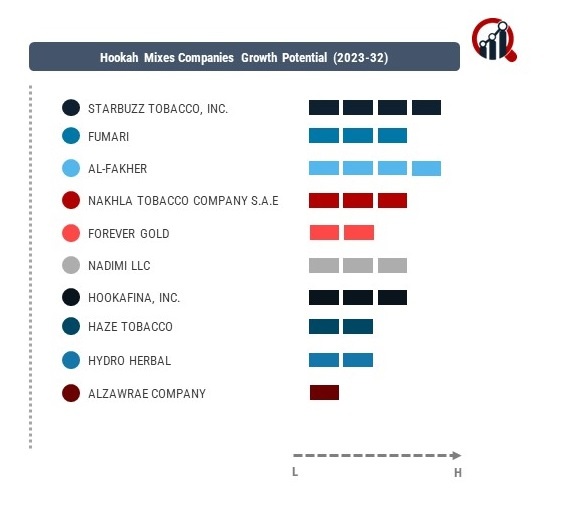 Hookah Mixes Companies Growth Potential (2023-32)

STARBUZZ TOBACCO, INC.

FUMARI

AL-FAKHER

NAKHLA TOBACCO COMPANY S.A.E

FOREVER GOLD

NADIMI LLC

HOOKAFINA, INC.

HAZE TOBACCO

HYDRO HERBAL

ALZAWRAE COMPANY

L

H