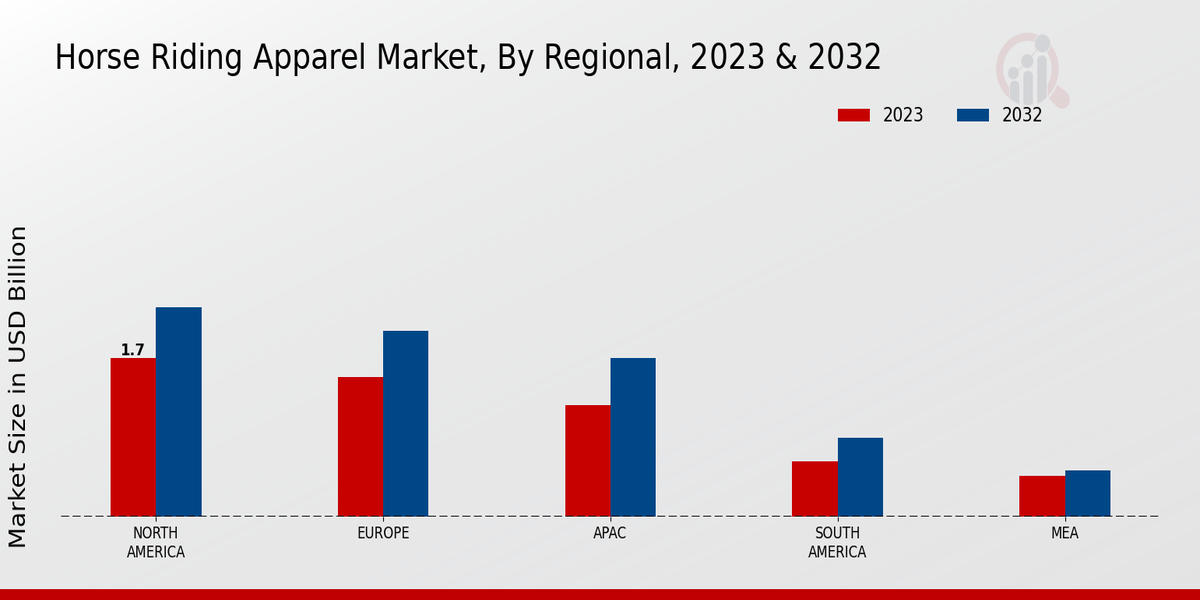 Horse Riding Apparel Market, By Regional, 2023 & 2032

2023
2032

Market Size in USD Billion

1.7

NORTH AMERICA
EUROPE
APAC
SOUTH AMERICA
MEA