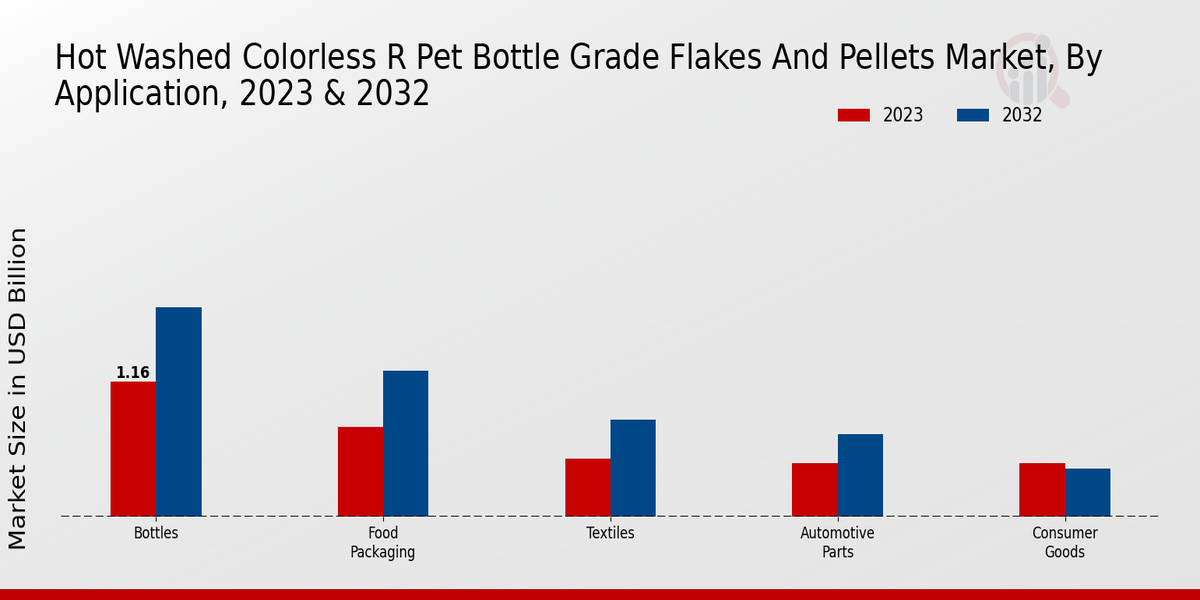 Hot Washed Colorless R Pet Bottle Grade Flakes And Pellets Market, By Application, 2023 & 2032

2023
2032

Market Size in USD Billion

1.16

Bottles
Food Packaging
Textiles
Automotive Parts
Consumer Goods