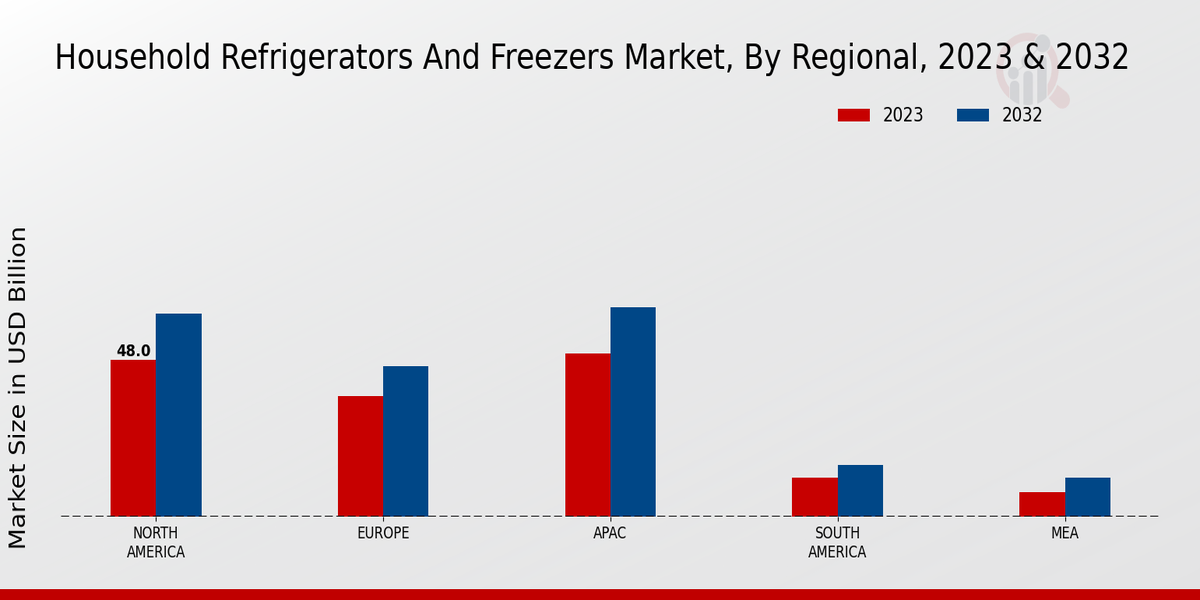 Household Refrigerators And Freezers Market, By Regional, 2023 & 2032

2023
2032

Market Size in USD Billion

48.0

NORTH AMERICA
EUROPE
APAC
SOUTH AMERICA
MEA