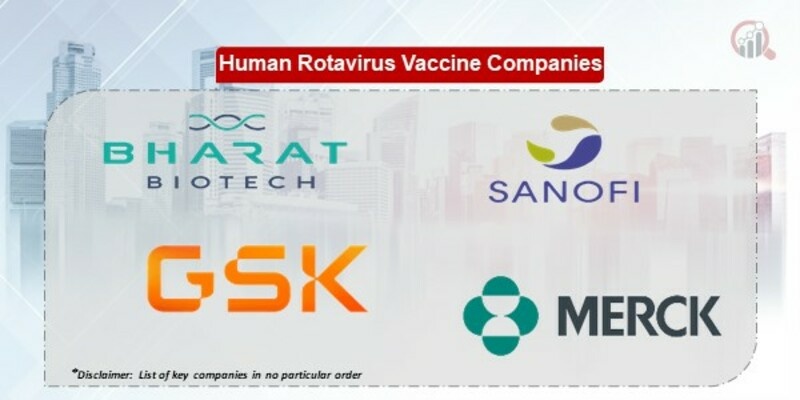 Human Rotavirus Vaccine Companies

BHARAT
BIOTECH

SANOFI

GSK

MERCK

*Disclaimer: List of key companies in no particular order