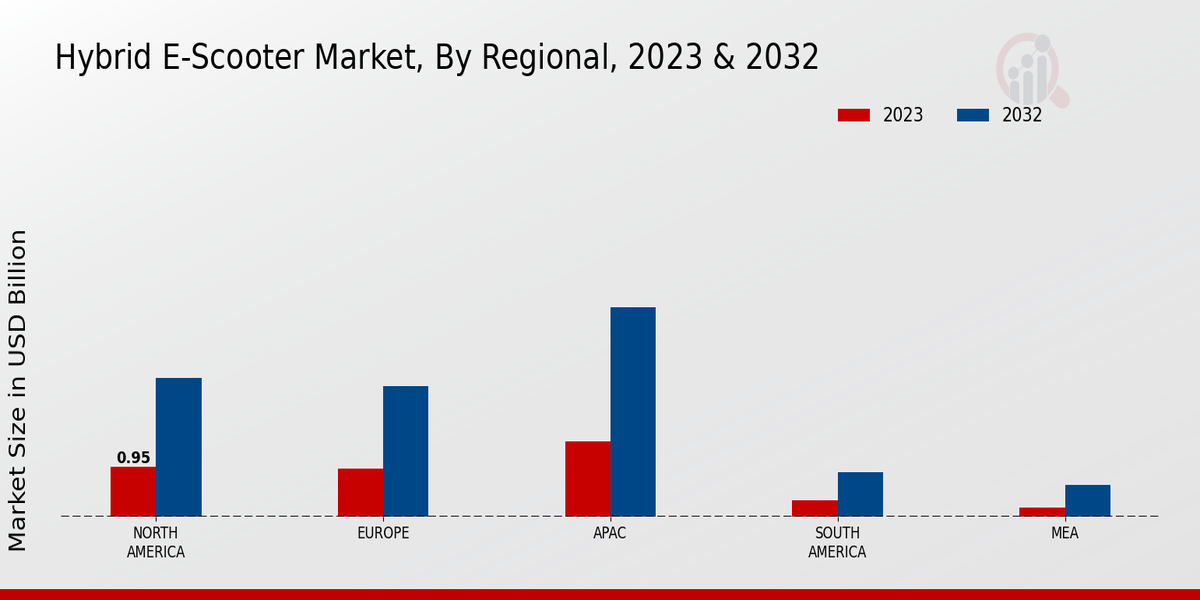 Hybrid E-Scooter Market, By Regional, 2023 & 2032

2023
2032

Market Size in USD Billion

0.95

NORTH AMERICA
EUROPE
APAC
SOUTH AMERICA
MEA