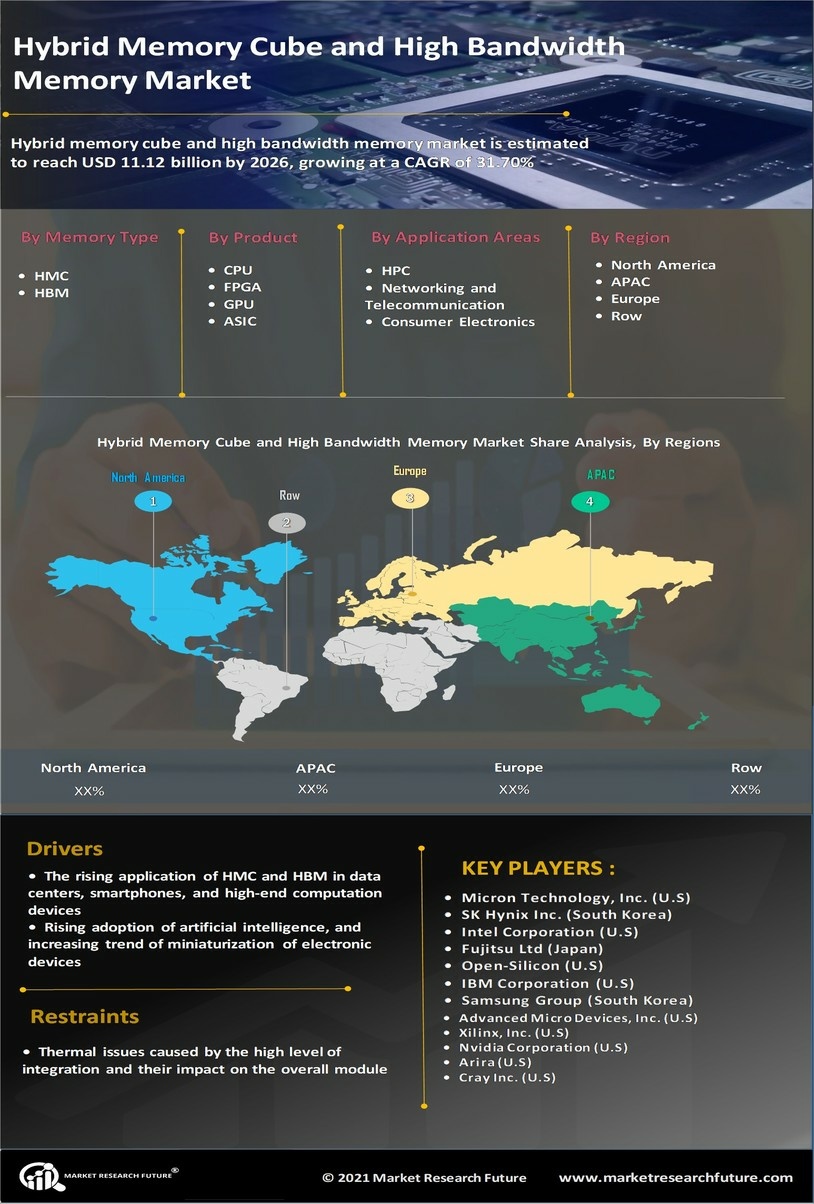 Hybrid Memory Cube and High Bandwidth Memory Market

Hybrid memory cube and high bandwidth memory market is estimated to reach USD 11.12 billion by 2026, growing at a CAGR of 31.70%

By Memory Type
• HMC
• HBM

By Product
• CPU
• FPGA
• GPU
• ASIC

By Application Areas
• HPC
• Networking and Telecommunication
• Consumer Electronics

By Region
• North America
• APAC
• Europe
• Row

Hybrid Memory Cube and High Bandwidth Memory Market Share Analysis, By Regions

North America 1
Row 2
Europe 3
APAC 4

| North America | APAC | Europe | Row |
|---|---|---|---|
| XX% | XX% | XX% | XX% |

Drivers
• The rising application of HMC and HBM in data centers, smartphones, and high-end computation devices
• Rising adoption of artificial intelligence, and increasing trend of miniaturization of electronic devices

Restraints
• Thermal issues caused by the high level of integration and their impact on the overall module

KEY PLAYERS :
• Micron Technology, Inc. (U.S)
• SK Hynix Inc. (South Korea)
• Intel Corporation (U.S)
• Fujitsu Ltd (Japan)
• Open-Silicon (U.S)
• IBM Corporation (U.S)
• Samsung Group (South Korea)
• Advanced Micro Devices, Inc. (U.S)
• Xilinx, Inc. (U.S)
• Nvidia Corporation (U.S)
• Arira (U.S)
• Cray Inc. (U.S)

MARKET RESEARCH FUTURE®
© 2021 Market Research Future
www.marketresearchfuture.com