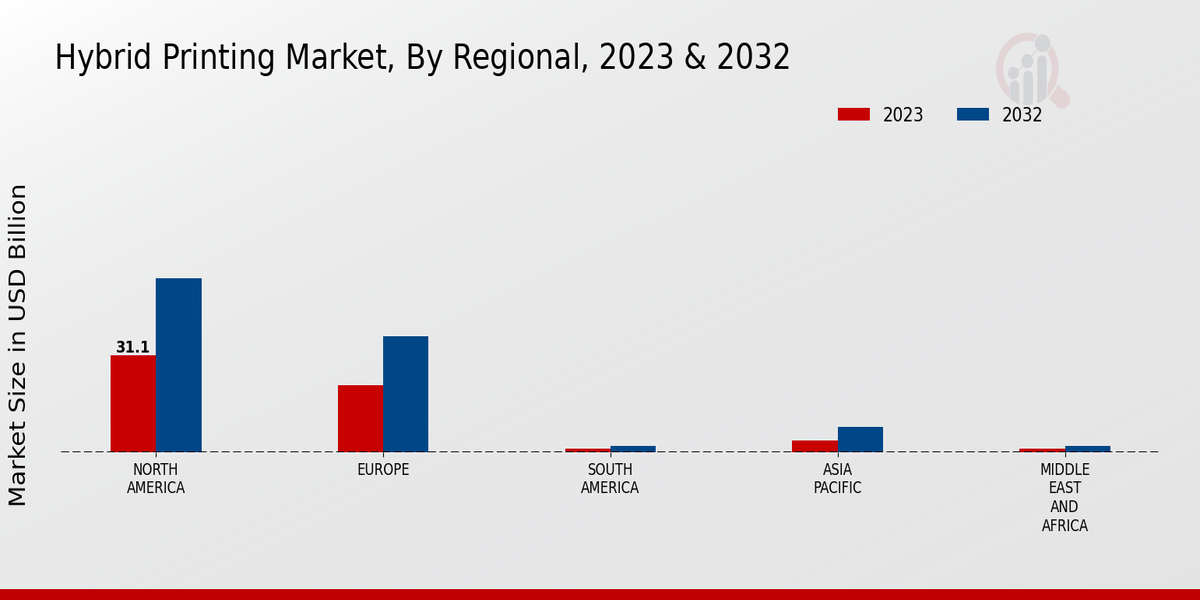 Hybrid Printing Market, By Regional, 2023 & 2032

2023
2032

Market Size in USD Billion

31.1

NORTH AMERICA
EUROPE
SOUTH AMERICA
ASIA PACIFIC
MIDDLE EAST AND AFRICA