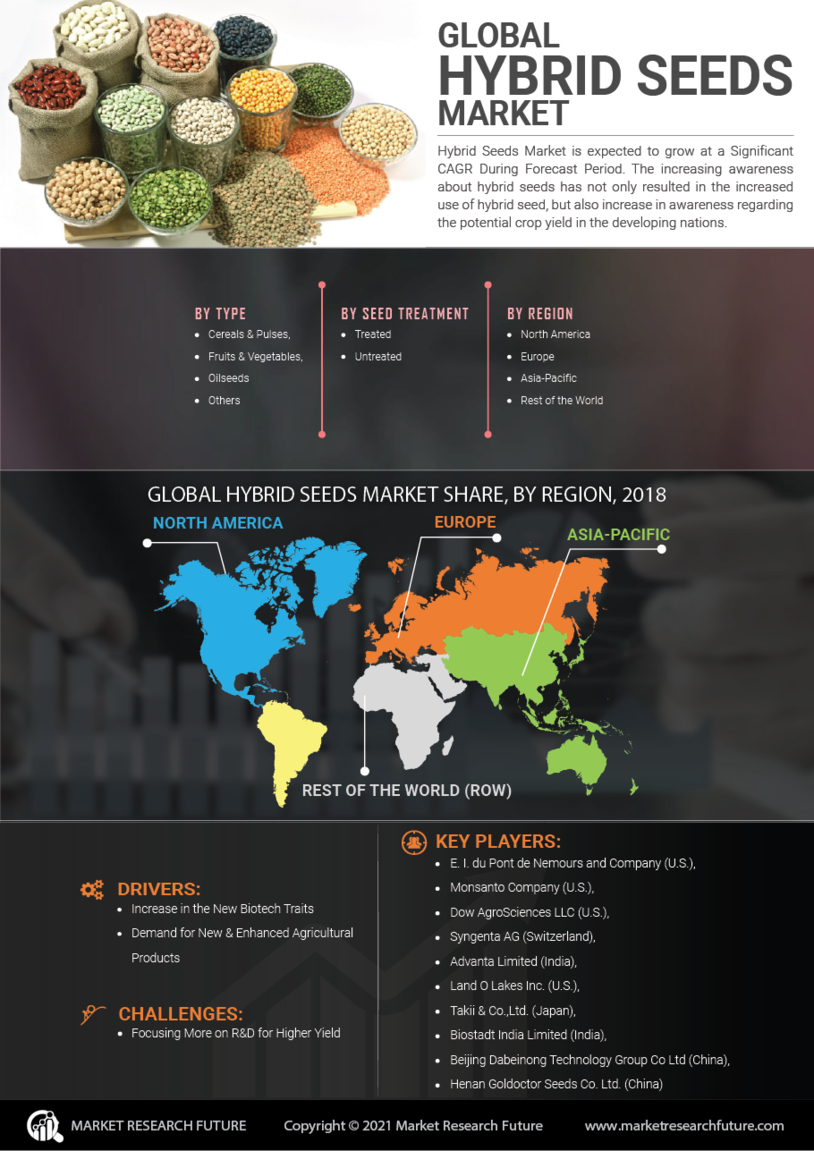 GLOBAL
HYBRID SEEDS
MARKET

Hybrid Seeds Market is expected to grow at a Significant CAGR During Forecast Period. The increasing awareness about hybrid seeds has not only resulted in the increased use of hybrid seed, but also increase in awareness regarding the potential crop yield in the developing nations.

BY TYPE
- Cereals & Pulses,
- Fruits & Vegetables,
- Oilseeds
- Others

BY SEED TREATMENT
- Treated
- Untreated

BY REGION
- North America
- Europe
- Asia-Pacific
- Rest of the World

GLOBAL HYBRID SEEDS MARKET SHARE, BY REGION, 2018

NORTH AMERICA
EUROPE
ASIA-PACIFIC
REST OF THE WORLD (ROW)

DRIVERS:
- Increase in the New Biotech Traits
- Demand for New & Enhanced Agricultural Products

CHALLENGES:
- Focusing More on R&D for Higher Yield

KEY PLAYERS:
- E. I. du Pont de Nemours and Company (U.S.),
- Monsanto Company (U.S.),
- Dow AgroSciences LLC (U.S.),
- Syngenta AG (Switzerland),
- Advanta Limited (India),
- Land O Lakes Inc. (U.S.),
- Takii & Co.,Ltd. (Japan),
- Biostadt India Limited (India),
- Beijing Dabeinong Technology Group Co Ltd (China),
- Henan Goldoctor Seeds Co. Ltd. (China)

MARKET RESEARCH FUTURE
Copyright © 2021 Market Research Future
www.marketresearchfuture.com