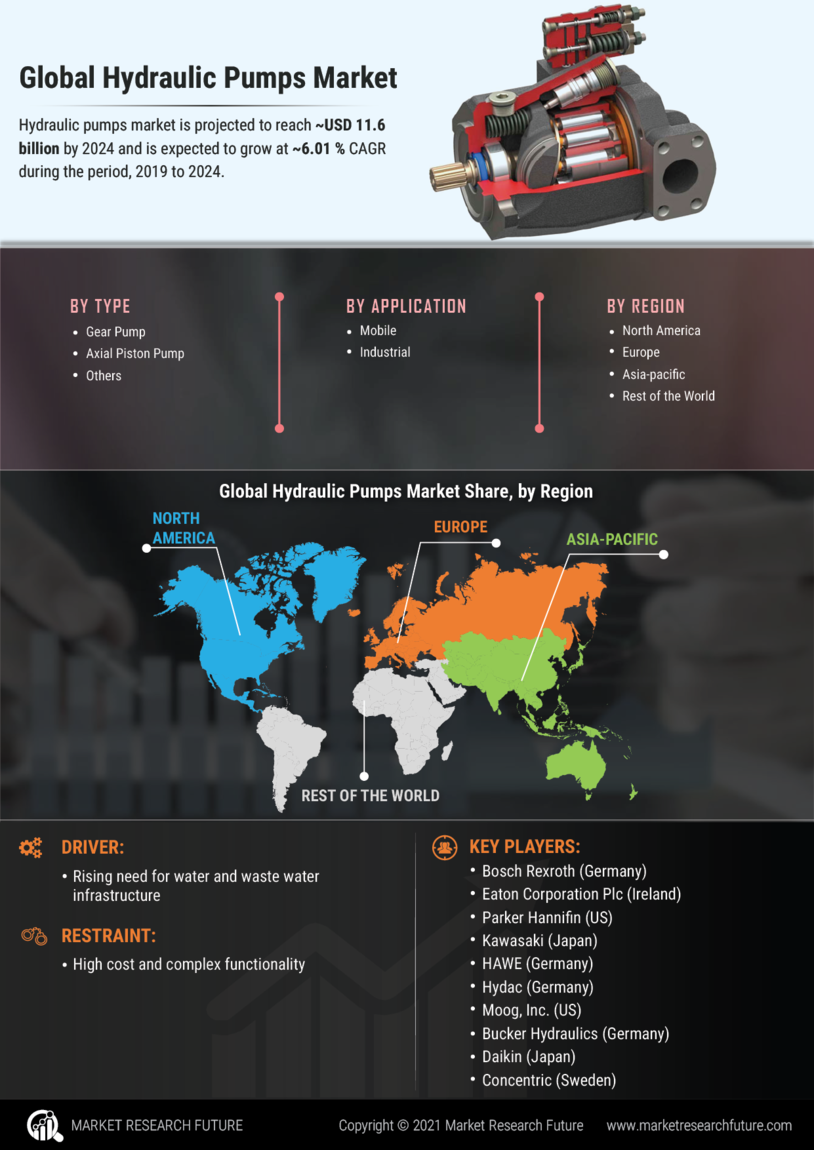 Global Hydraulic Pumps Market

Hydraulic pumps market is projected to reach ~USD 11.6 billion by 2024 and is expected to grow at ~6.01 % CAGR during the period, 2019 to 2024.

BY TYPE
• Gear Pump
• Axial Piston Pump
• Others

BY APPLICATION
• Mobile
• Industrial

BY REGION
• North America
• Europe
• Asia-pacific
• Rest of the World

Global Hydraulic Pumps Market Share, by Region

NORTH AMERICA
EUROPE
ASIA-PACIFIC
REST OF THE WORLD

DRIVER:
• Rising need for water and waste water infrastructure

RESTRAINT:
• High cost and complex functionality

KEY PLAYERS:
• Bosch Rexroth (Germany)
• Eaton Corporation Plc (Ireland)
• Parker Hannifin (US)
• Kawasaki (Japan)
• HAWE (Germany)
• Hydac (Germany)
• Moog, Inc. (US)
• Bucker Hydraulics (Germany)
• Daikin (Japan)
• Concentric (Sweden)

MARKET RESEARCH FUTURE
Copyright © 2021 Market Research Future
www.marketresearchfuture.com