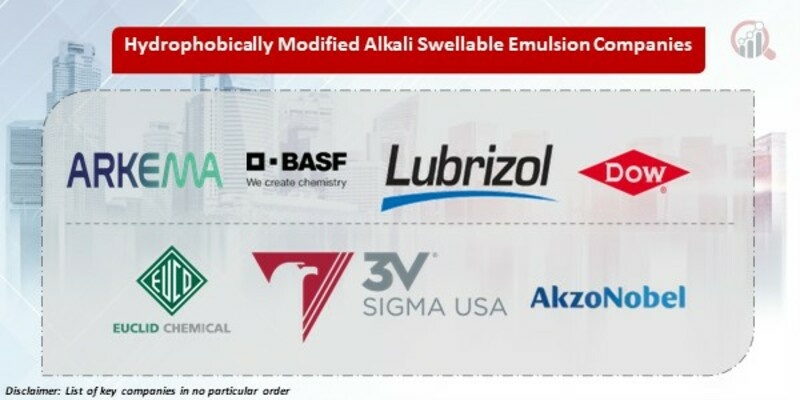 Hydrophobically Modified Alkali Swellable Emulsion Companies

ARKEMA

BASF
We create chemistry

Lubrizol

DOW

EUCO
EUCLID CHEMICAL

3V
SIGMA USA

AkzoNobel

Disclaimer: List of key companies in no particular order