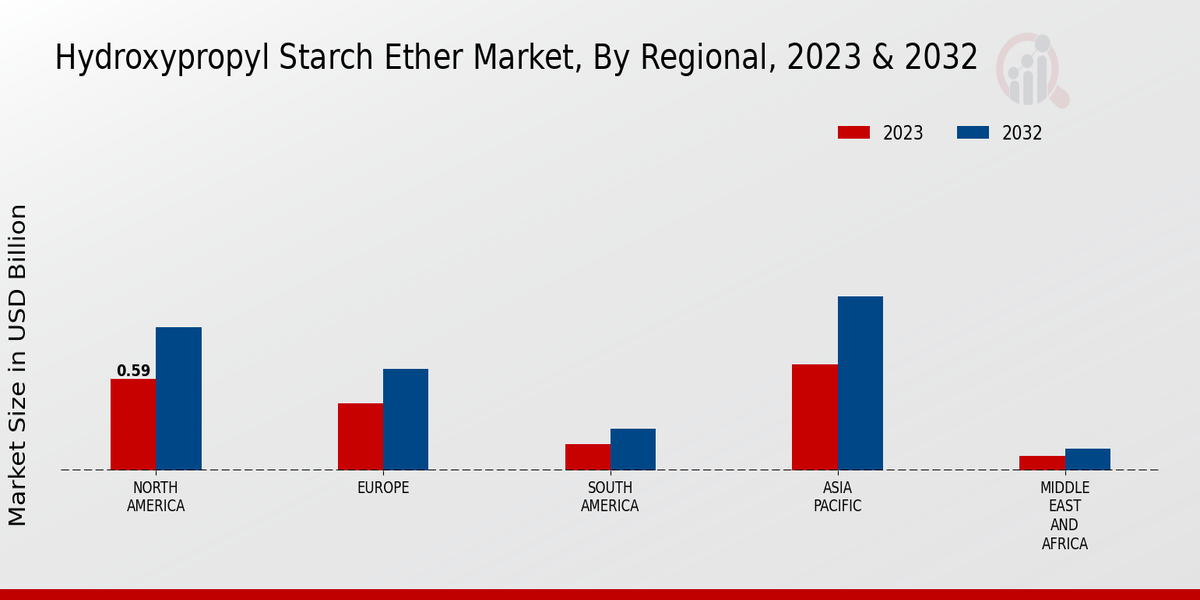 Hydroxypropyl Starch Ether Market, By Regional, 2023 & 2032

2023 2032

Market Size in USD Billion

0.59

NORTH AMERICA

EUROPE

SOUTH AMERICA

ASIA PACIFIC

MIDDLE EAST AND AFRICA