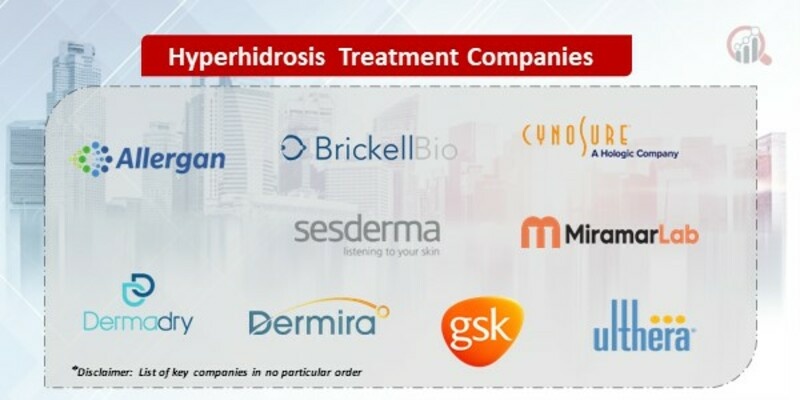 Hyperhidrosis Treatment Companies

Allergan

BrickellBio

CYNOSURE
A Hologic Company

sesderma
listening to your skin

MiramarLab

Dermadry

Dermira

gsk

ulthera

*Disclaimer: List of key companies in no particular order