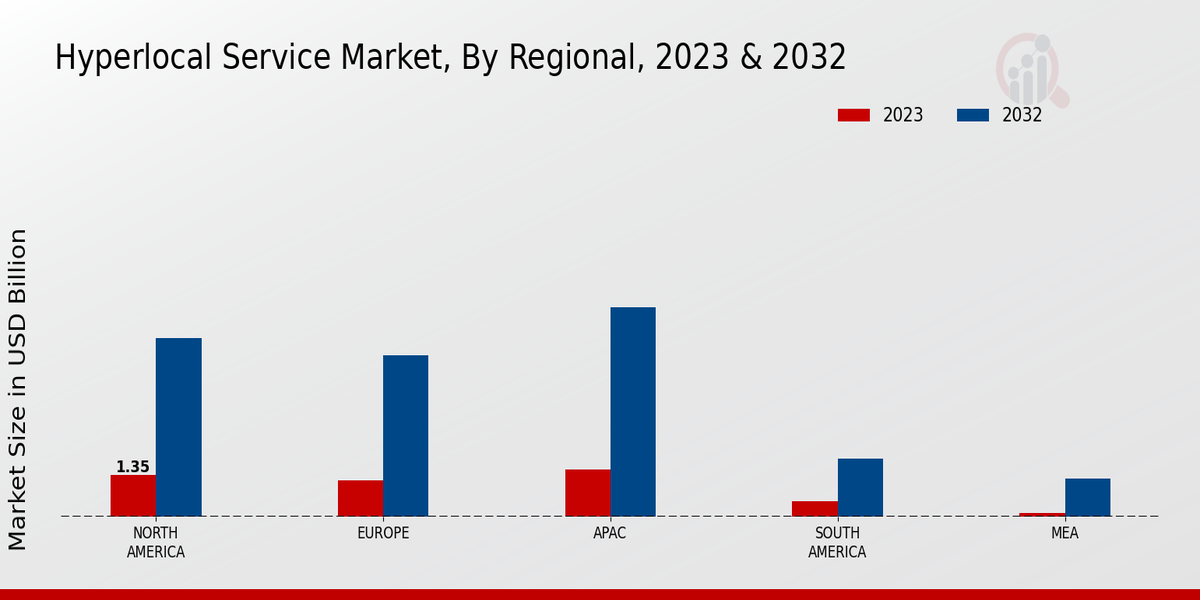 Hyperlocal Service Market, By Regional, 2023 & 2032

2023
2032

Market Size in USD Billion

1.35

NORTH AMERICA
EUROPE
APAC
SOUTH AMERICA
MEA