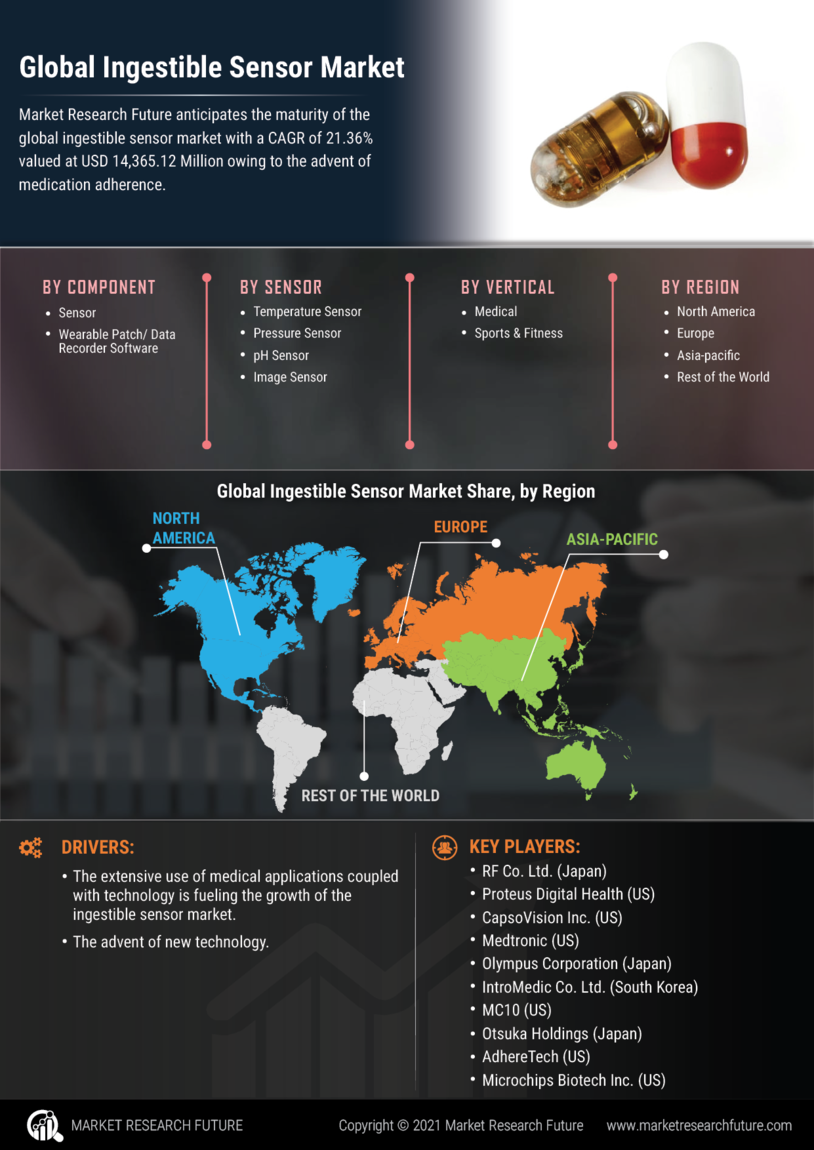 Global Ingestible Sensor Market

Market Research Future anticipates the maturity of the global ingestible sensor market with a CAGR of 21.36% valued at USD 14,365.12 Million owing to the advent of medication adherence.

BY COMPONENT
- Sensor
- Wearable Patch/ Data Recorder Software

BY SENSOR
- Temperature Sensor
- Pressure Sensor
- pH Sensor
- Image Sensor

BY VERTICAL
- Medical
- Sports & Fitness

BY REGION
- North America
- Europe
- Asia-pacific
- Rest of the World

Global Ingestible Sensor Market Share, by Region

NORTH AMERICA

EUROPE

ASIA-PACIFIC

REST OF THE WORLD

DRIVERS:
- The extensive use of medical applications coupled with technology is fueling the growth of the ingestible sensor market.
- The advent of new technology.

KEY PLAYERS:
- RF Co. Ltd. (Japan)
- Proteus Digital Health (US)
- CapsoVision Inc. (US)
- Medtronic (US)
- Olympus Corporation (Japan)
- IntroMedic Co. Ltd. (South Korea)
- MC10 (US)
- Otsuka Holdings (Japan)
- AdhereTech (US)
- Microchips Biotech Inc. (US)

MARKET RESEARCH FUTURE

Copyright © 2021 Market Research Future

www.marketresearchfuture.com