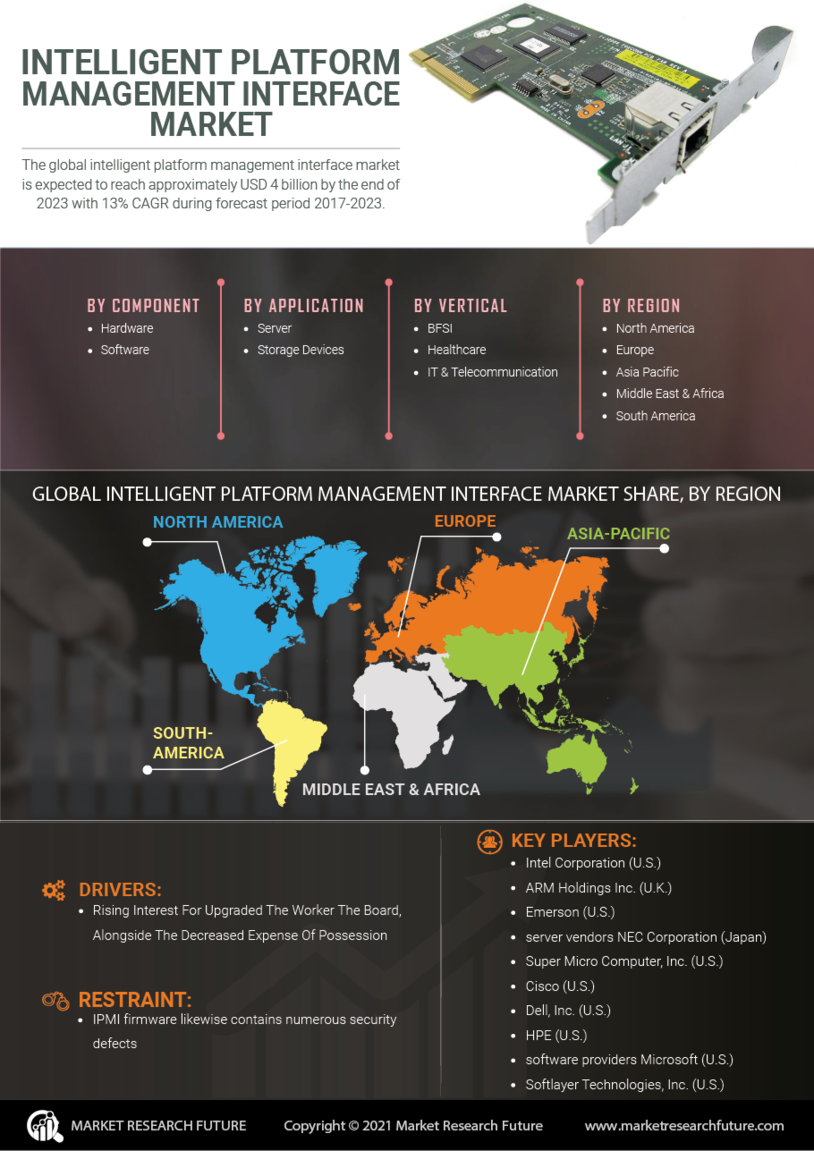 INTELLIGENT PLATFORM MANAGEMENT INTERFACE MARKET

The global intelligent platform management interface market is expected to reach approximately USD 4 billion by the end of 2023 with 13% CAGR during forecast period 2017-2023.

BY COMPONENT
• Hardware
• Software

BY APPLICATION
• Server
• Storage Devices

BY VERTICAL
• BFSI
• Healthcare
• IT & Telecommunication

BY REGION
• North America
• Europe
• Asia Pacific
• Middle East & Africa
• South America

GLOBAL INTELLIGENT PLATFORM MANAGEMENT INTERFACE MARKET SHARE, BY REGION

NORTH AMERICA
EUROPE
ASIA-PACIFIC
SOUTH-AMERICA
MIDDLE EAST & AFRICA

DRIVERS:
• Rising Interest For Upgraded The Worker The Board, Alongside The Decreased Expense Of Possession

RESTRAINT:
• IPMI firmware likewise contains numerous security defects

KEY PLAYERS:
• Intel Corporation (U.S.)
• ARM Holdings Inc. (U.K.)
• Emerson (U.S.)
• server vendors NEC Corporation (Japan)
• Super Micro Computer, Inc. (U.S.)
• Cisco (U.S.)
• Dell, Inc. (U.S.)
• HPE (U.S.)
• software providers Microsoft (U.S.)
• Softlayer Technologies, Inc. (U.S.)

MARKET RESEARCH FUTURE
Copyright © 2021 Market Research Future
www.marketresearchfuture.com