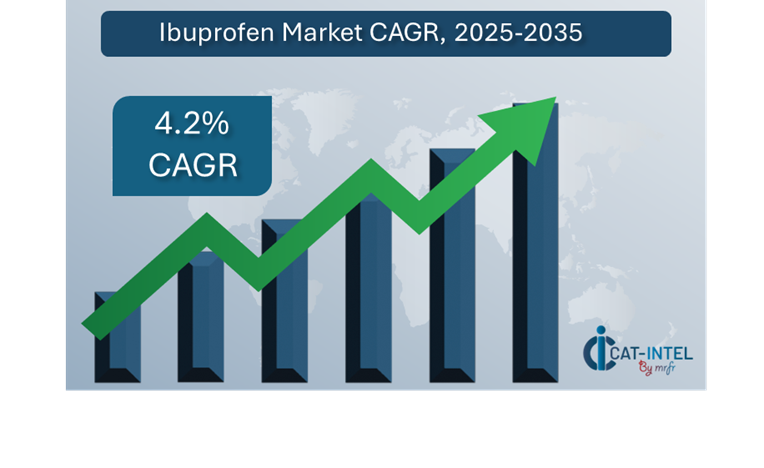 Ibuprofen Market CAGR, 2025-2035

4.2%
CAGR

CAT-INTEL
By mrfr