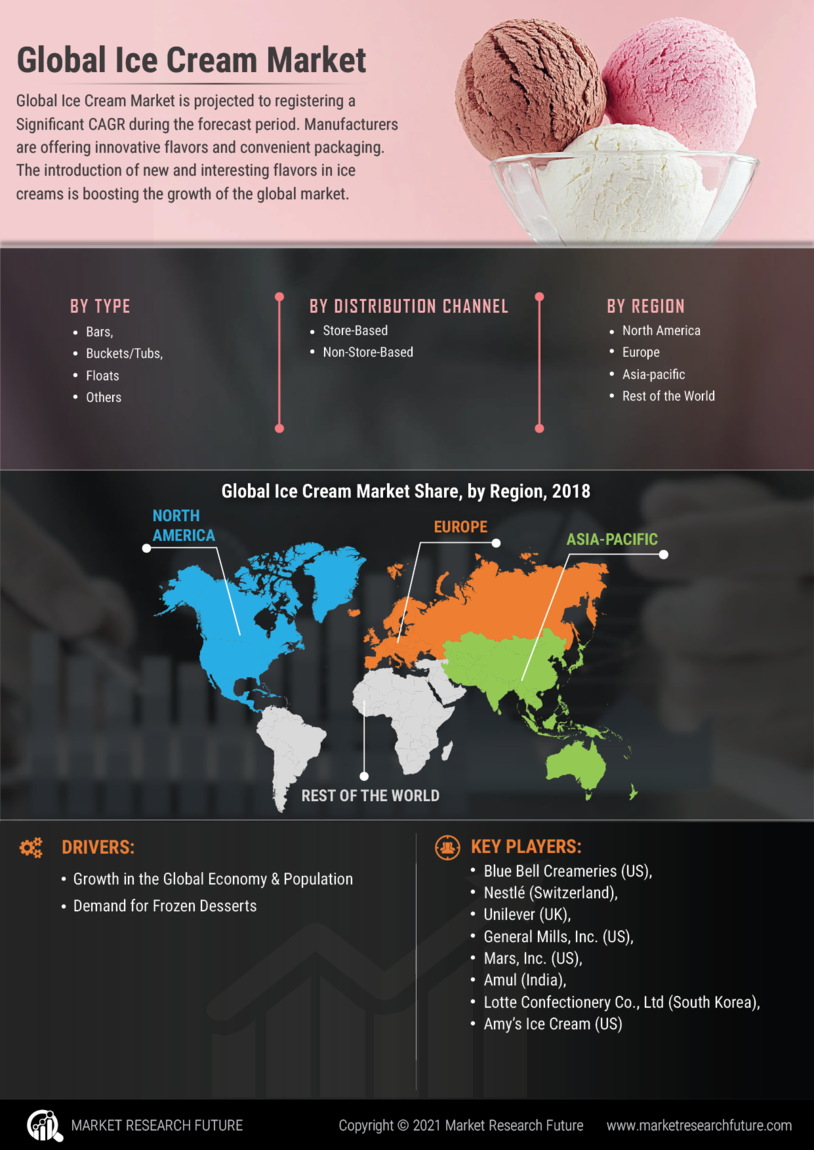 Global Ice Cream Market

Global Ice Cream Market is projected to registering a Significant CAGR during the forecast period. Manufacturers are offering innovative flavors and convenient packaging. The introduction of new and interesting flavors in ice creams is boosting the growth of the global market.

BY TYPE
• Bars,
• Buckets/Tubs,
• Floats
• Others

BY DISTRIBUTION CHANNEL
• Store-Based
• Non-Store-Based

BY REGION
• North America
• Europe
• Asia-pacific
• Rest of the World

Global Ice Cream Market Share, by Region, 2018

NORTH AMERICA

EUROPE

ASIA-PACIFIC

REST OF THE WORLD

DRIVERS:
• Growth in the Global Economy & Population
• Demand for Frozen Desserts

KEY PLAYERS:
• Blue Bell Creameries (US),
• Nestlé (Switzerland),
• Unilever (UK),
• General Mills, Inc. (US),
• Mars, Inc. (US),
• Amul (India),
• Lotte Confectionery Co., Ltd (South Korea),
• Amy's Ice Cream (US)

MARKET RESEARCH FUTURE

Copyright © 2021 Market Research Future

www.marketresearchfuture.com