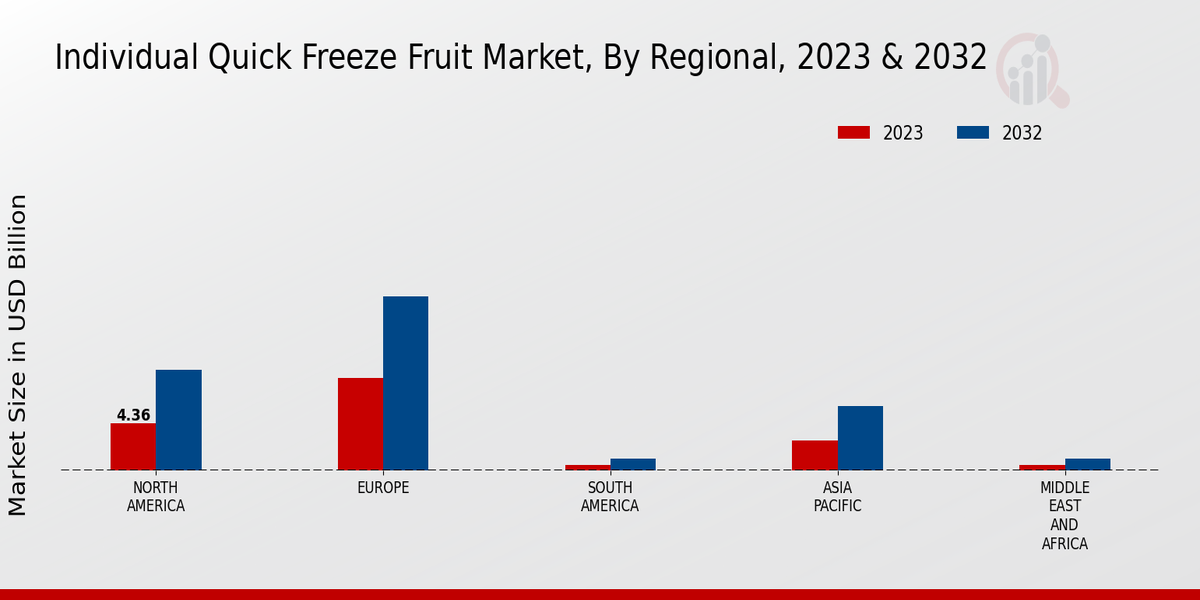 Individual Quick Freeze Fruit Market, By Regional, 2023 & 2032

2023
2032

Market Size in USD Billion

4.36

NORTH AMERICA
EUROPE
SOUTH AMERICA
ASIA PACIFIC
MIDDLE EAST AND AFRICA