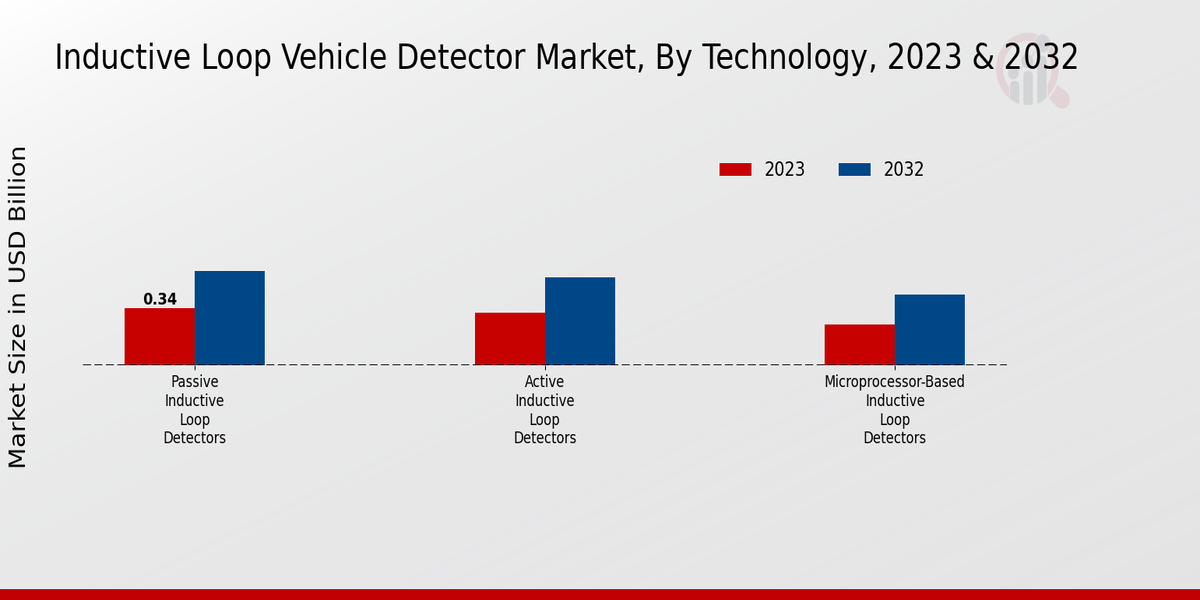 Inductive Loop Vehicle Detector Market, By Technology, 2023 & 2032

2023
2032

Market Size in USD Billion

0.34

Passive Inductive Loop Detectors

Active Inductive Loop Detectors

Microprocessor-Based Inductive Loop Detectors