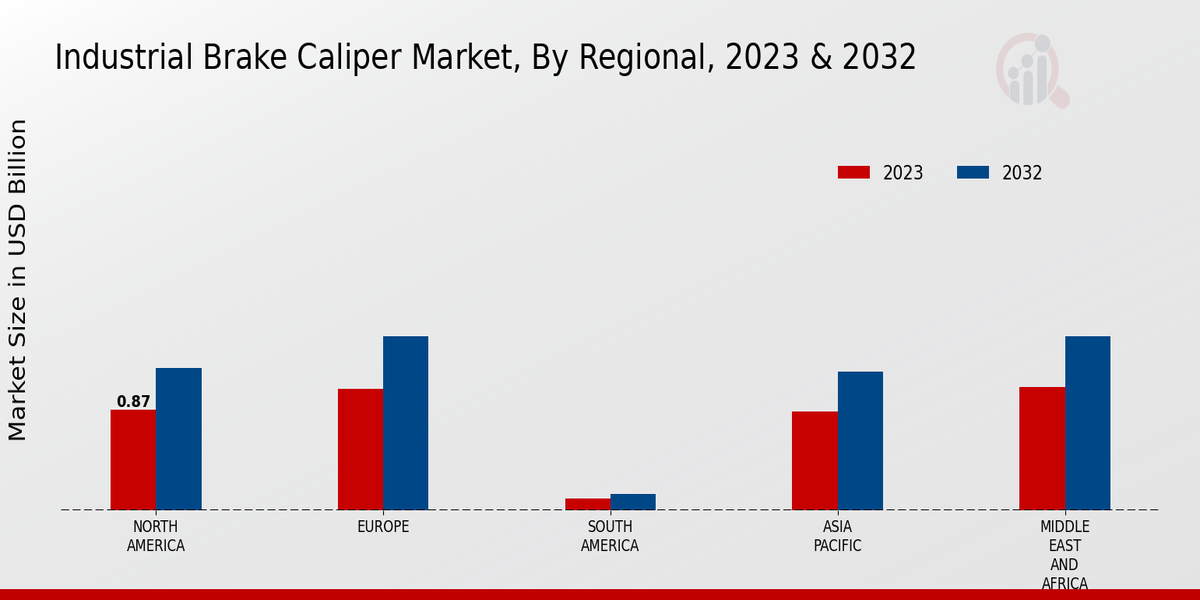 Industrial Brake Caliper Market, By Regional, 2023 & 2032

Market Size in USD Billion

2023
2032

0.87

NORTH AMERICA

EUROPE

SOUTH AMERICA

ASIA PACIFIC

MIDDLE EAST AND AFRICA