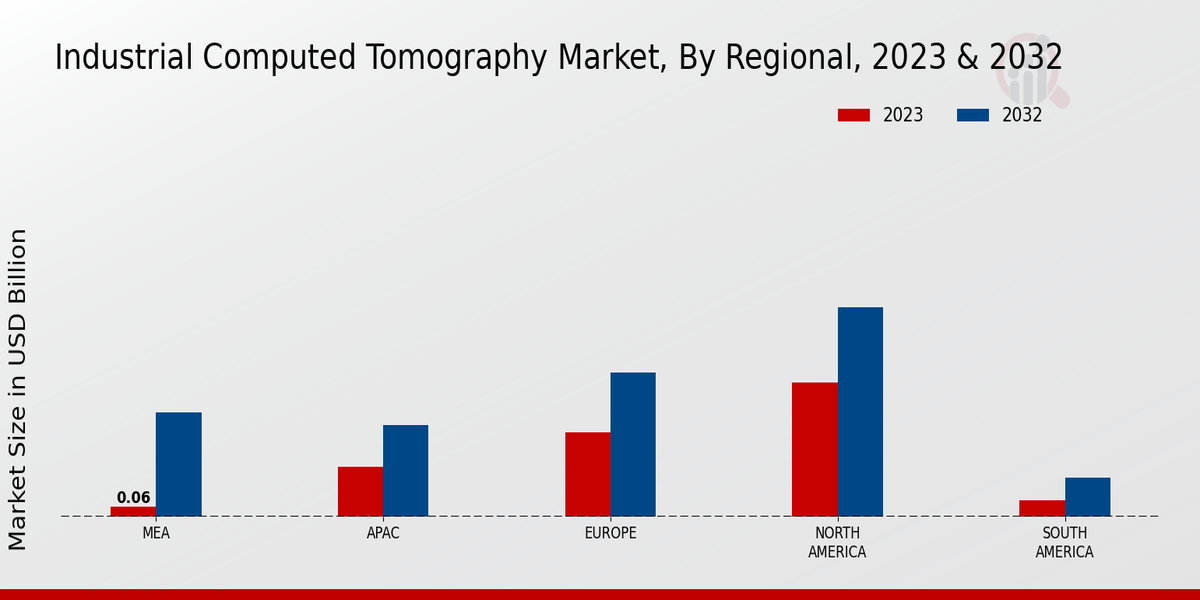 Industrial Computed Tomography Market, By Regional, 2023 & 2032

2023
2032

Market Size in USD Billion

0.06

MEA
APAC
EUROPE
NORTH AMERICA
SOUTH AMERICA