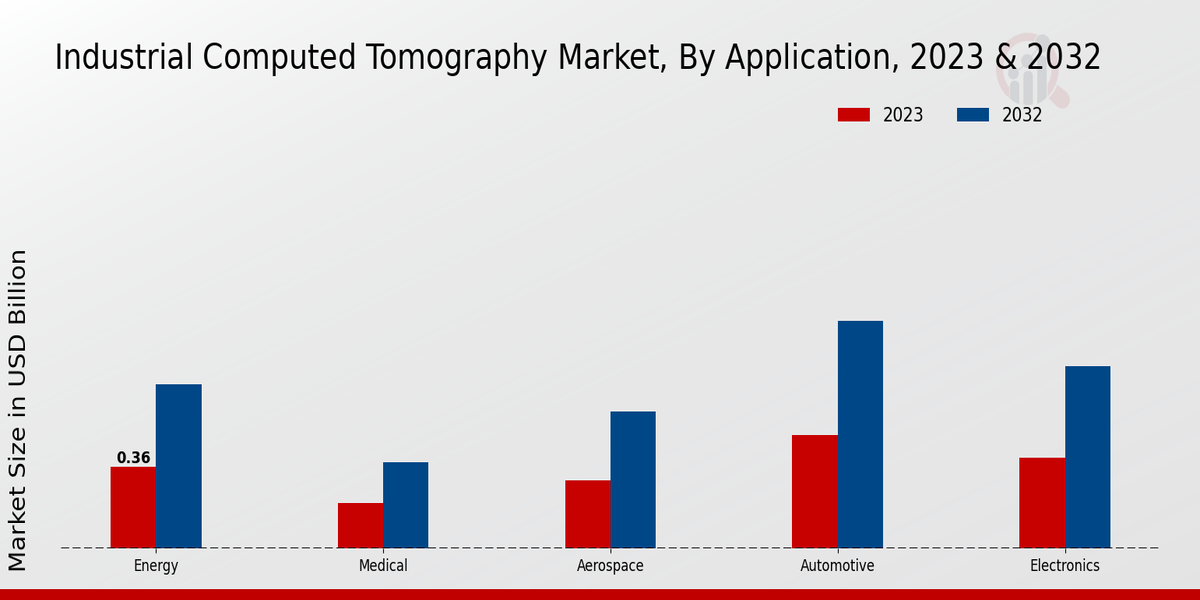 Industrial Computed Tomography Market, By Application, 2023 & 2032

2023 2032

Market Size in USD Billion

0.36

Energy
Medical
Aerospace
Automotive
Electronics