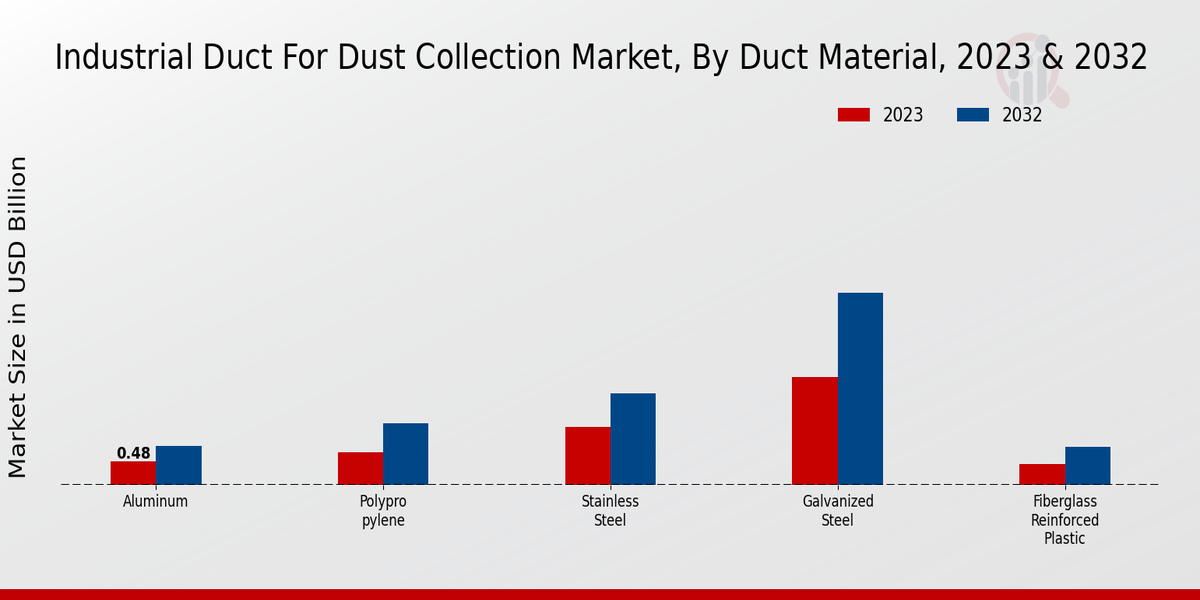 Industrial Duct For Dust Collection Market, By Duct Material, 2023 & 2032

2023
2032

Market Size in USD Billion

0.48

Aluminum

Polypro pylene

Stainless Steel

Galvanized Steel

Fiberglass Reinforced Plastic