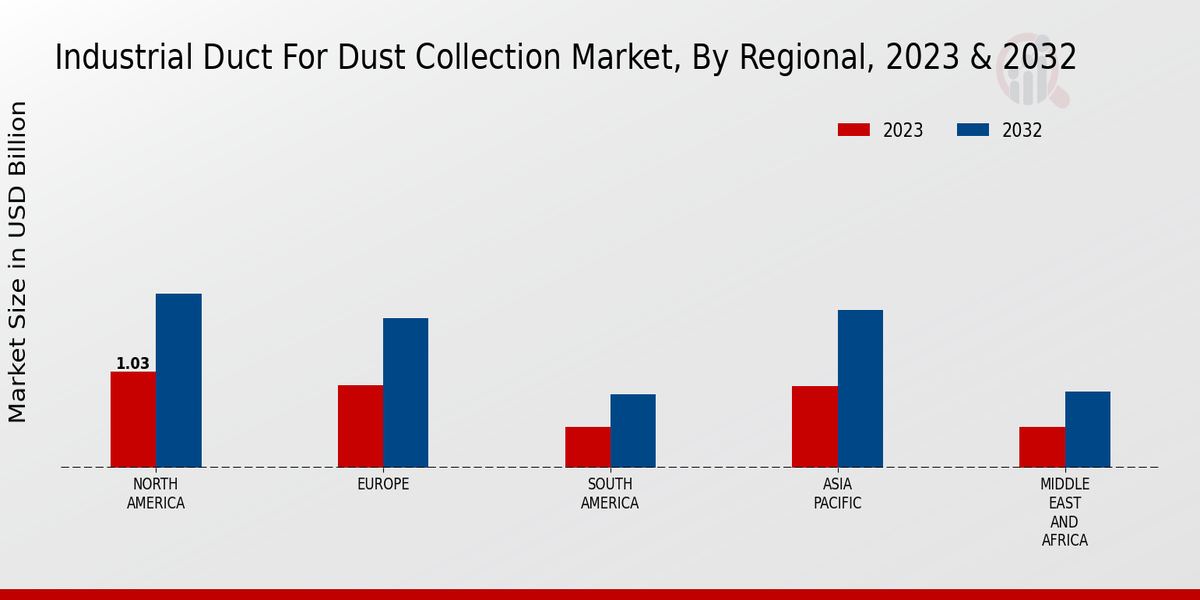 Industrial Duct For Dust Collection Market, By Regional, 2023 & 2032

2023
2032

Market Size in USD Billion

1.03

NORTH AMERICA
EUROPE
SOUTH AMERICA
ASIA PACIFIC
MIDDLE EAST AND AFRICA