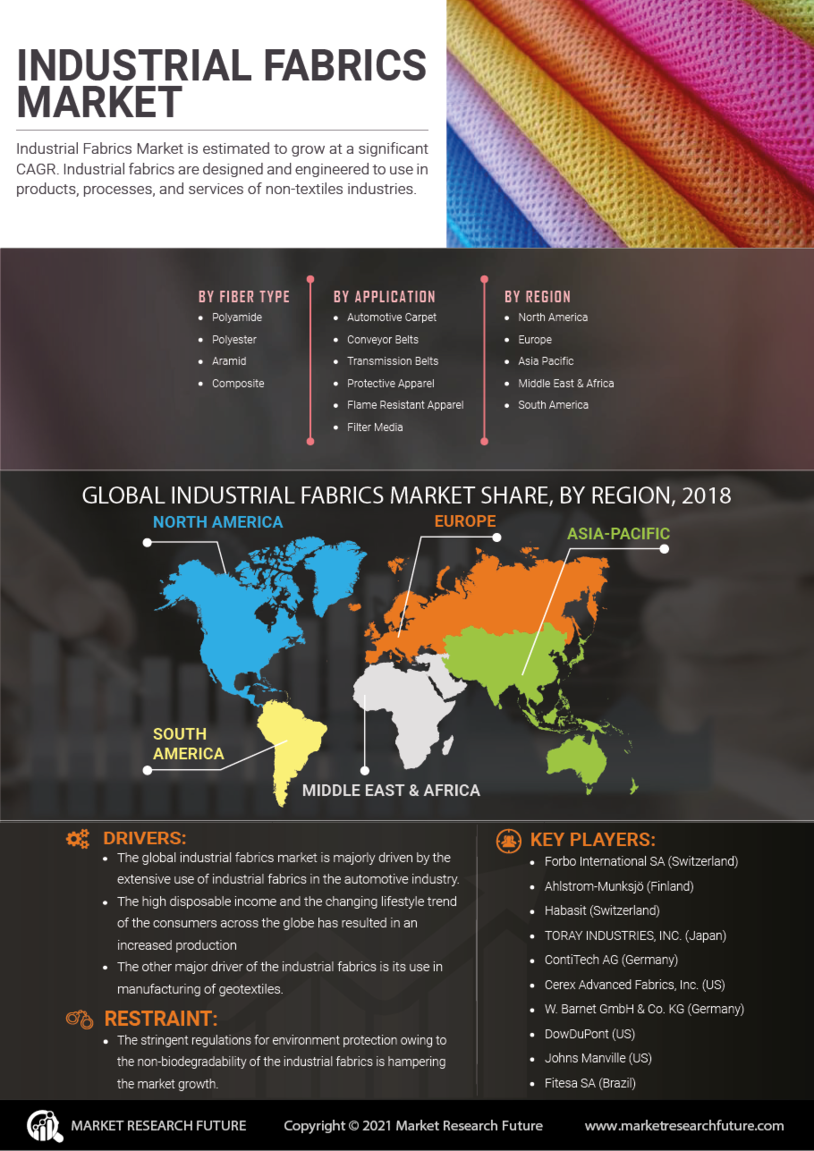 INDUSTRIAL FABRICS MARKET

Industrial Fabrics Market is estimated to grow at a significant CAGR. Industrial fabrics are designed and engineered to use in products, processes, and services of non-textiles industries.

BY FIBER TYPE
- Polyamide
- Polyester
- Aramid
- Composite

BY APPLICATION
- Automotive Carpet
- Conveyor Belts
- Transmission Belts
- Protective Apparel
- Flame Resistant Apparel
- Filter Media

BY REGION
- North America
- Europe
- Asia Pacific
- Middle East & Africa
- South America

GLOBAL INDUSTRIAL FABRICS MARKET SHARE, BY REGION, 2018

NORTH AMERICA
EUROPE
ASIA-PACIFIC
SOUTH AMERICA
MIDDLE EAST & AFRICA

DRIVERS:
- The global industrial fabrics market is majorly driven by the extensive use of industrial fabrics in the automotive industry.
- The high disposable income and the changing lifestyle trend of the consumers across the globe has resulted in an increased production
- The other major driver of the industrial fabrics is its use in manufacturing of geotextiles.

RESTRAINT:
- The stringent regulations for environment protection owing to the non-biodegradability of the industrial fabrics is hampering the market growth.

KEY PLAYERS:
- Forbo International SA (Switzerland)
- Ahlstrom-Munksjö (Finland)
- Habasit (Switzerland)
- TORAY INDUSTRIES, INC. (Japan)
- ContiTech AG (Germany)
- Cerex Advanced Fabrics, Inc. (US)
- W. Barnet GmbH & Co. KG (Germany)
- DowDuPont (US)
- Johns Manville (US)
- Fitesa SA (Brazil)

MARKET RESEARCH FUTURE
Copyright © 2021 Market Research Future
www.marketresearchfuture.com